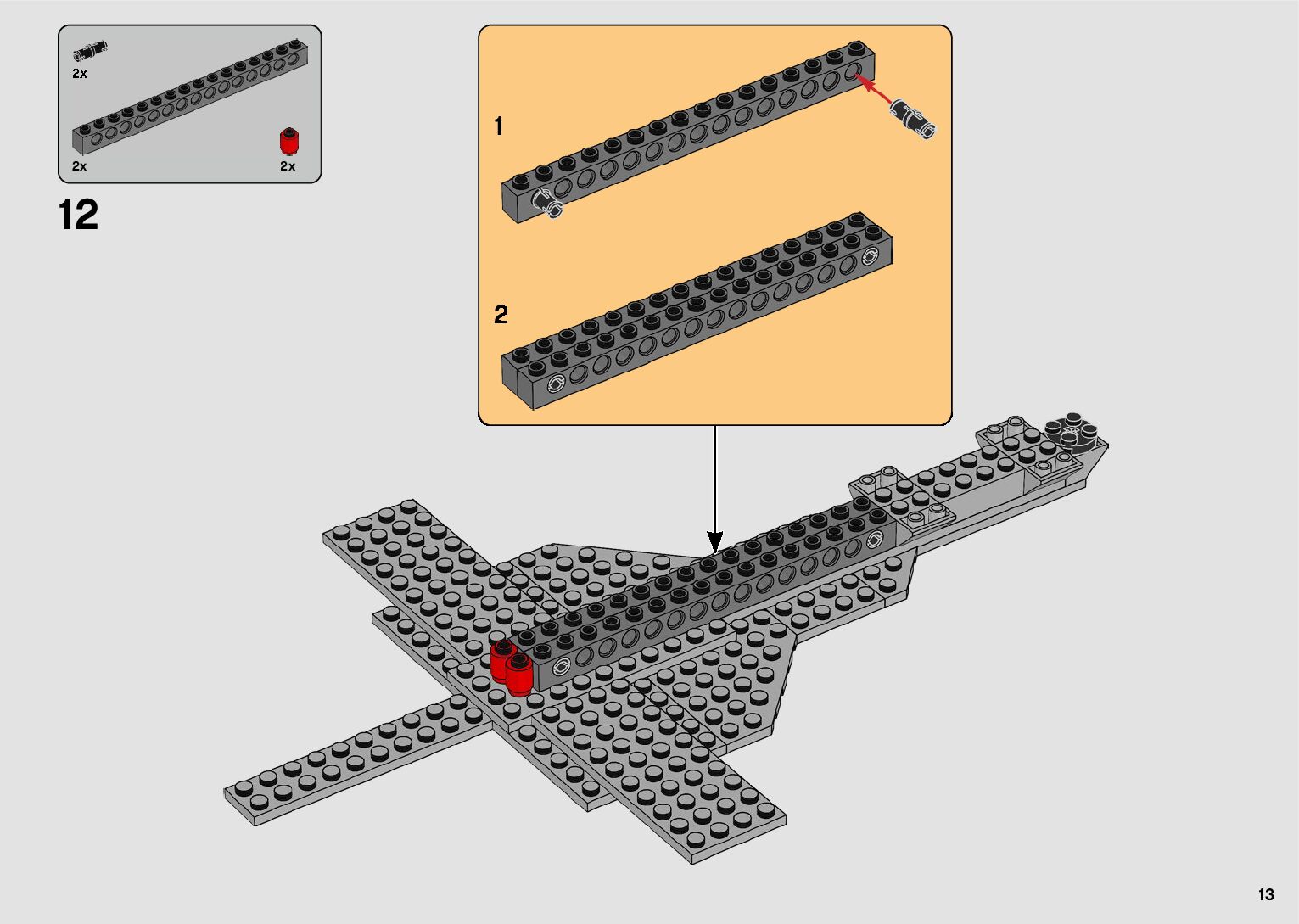 2x

2x

2x

12

1

2

13