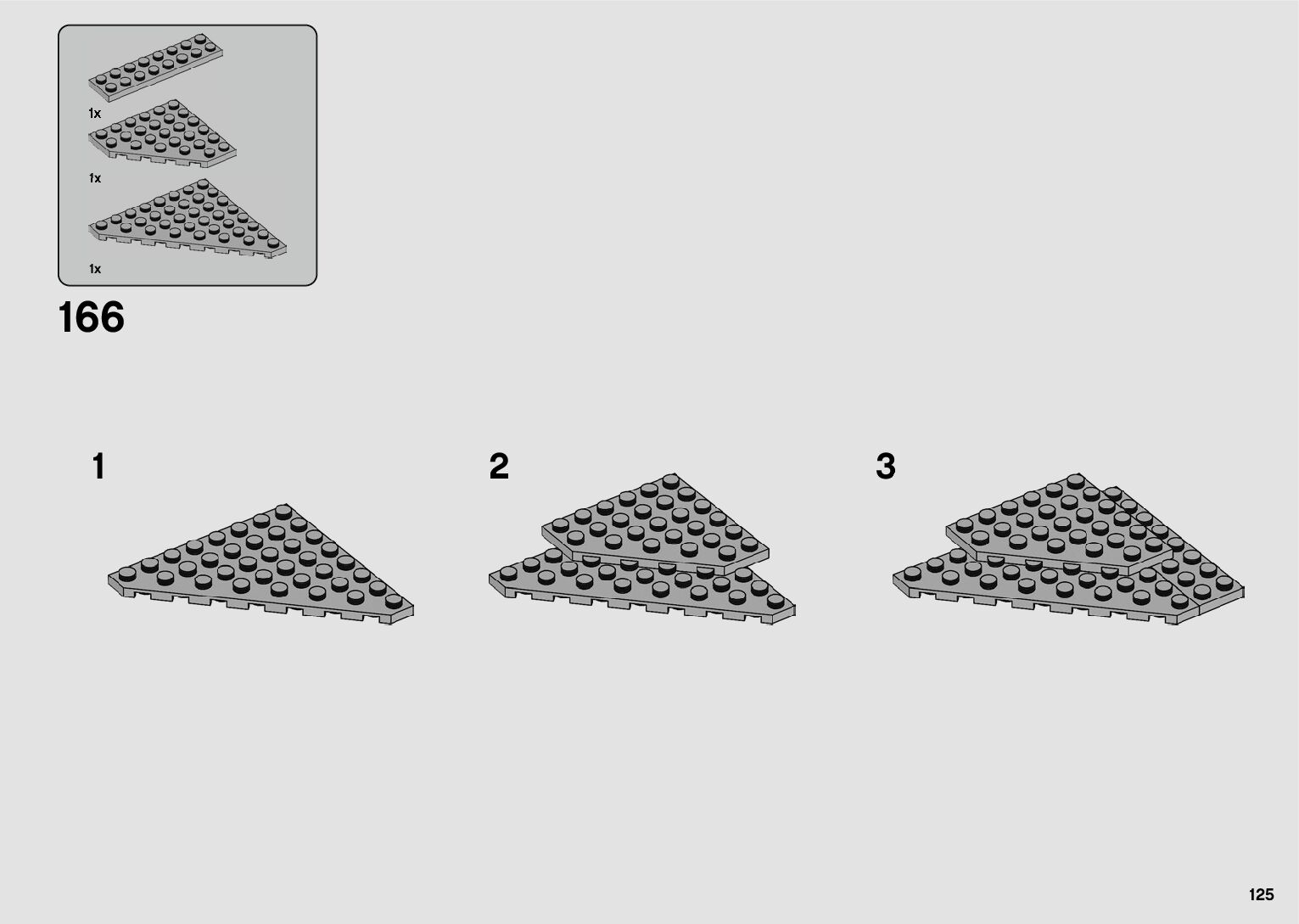 1x

1x

1x

166

1

2

3

125