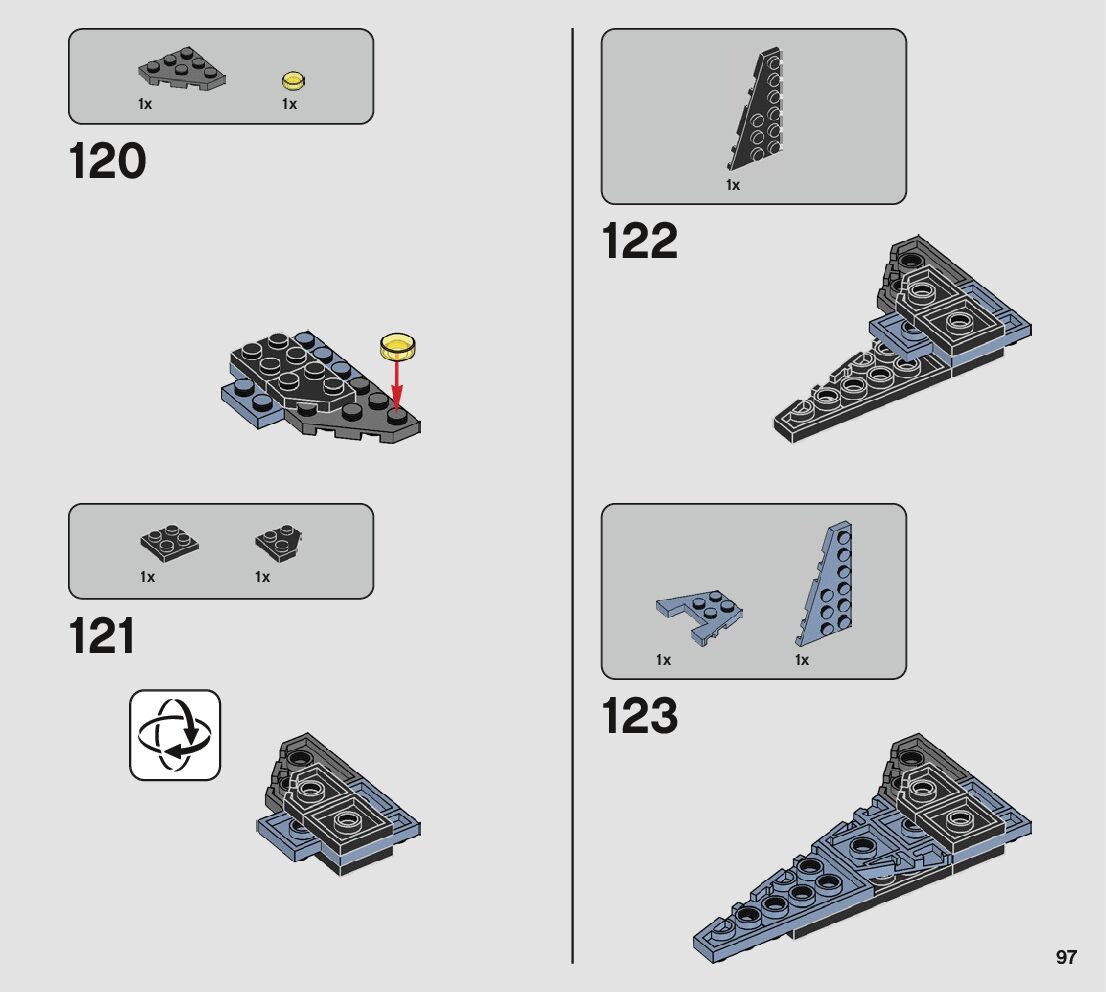 1x 1x

120

1x 1x

121

1x

122

1x 1x

123

97