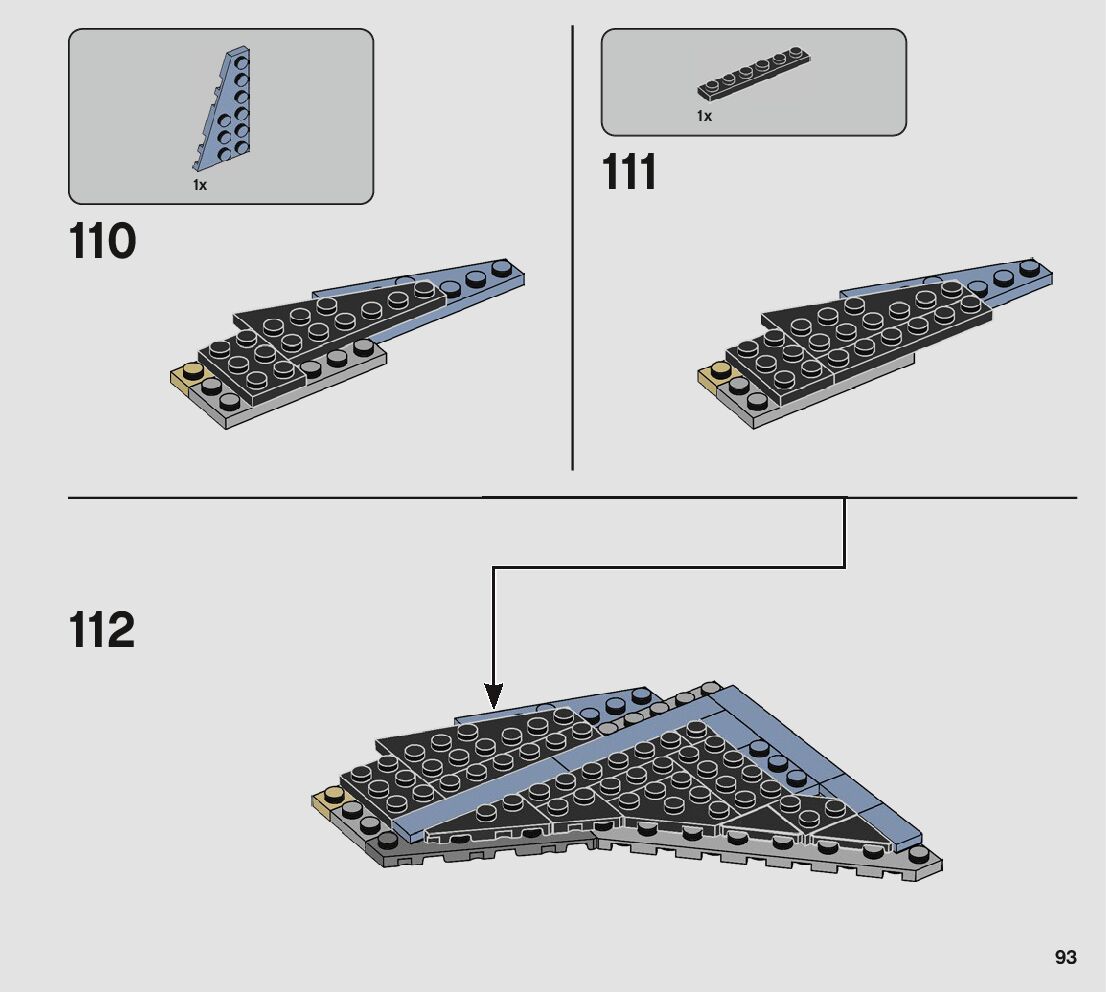 1x

110

1x

111

112

93