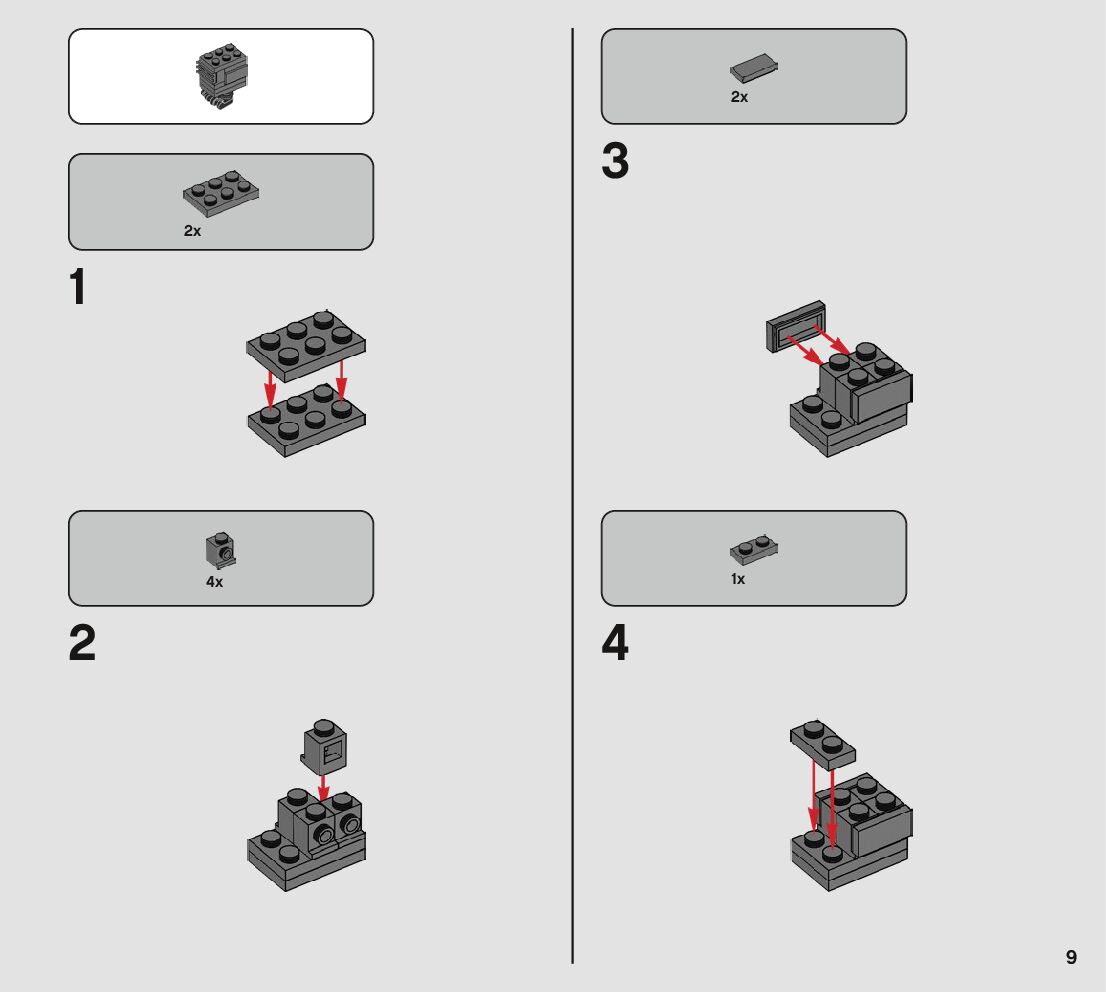 2x

1

4x

2

2x

3

1x

4

9