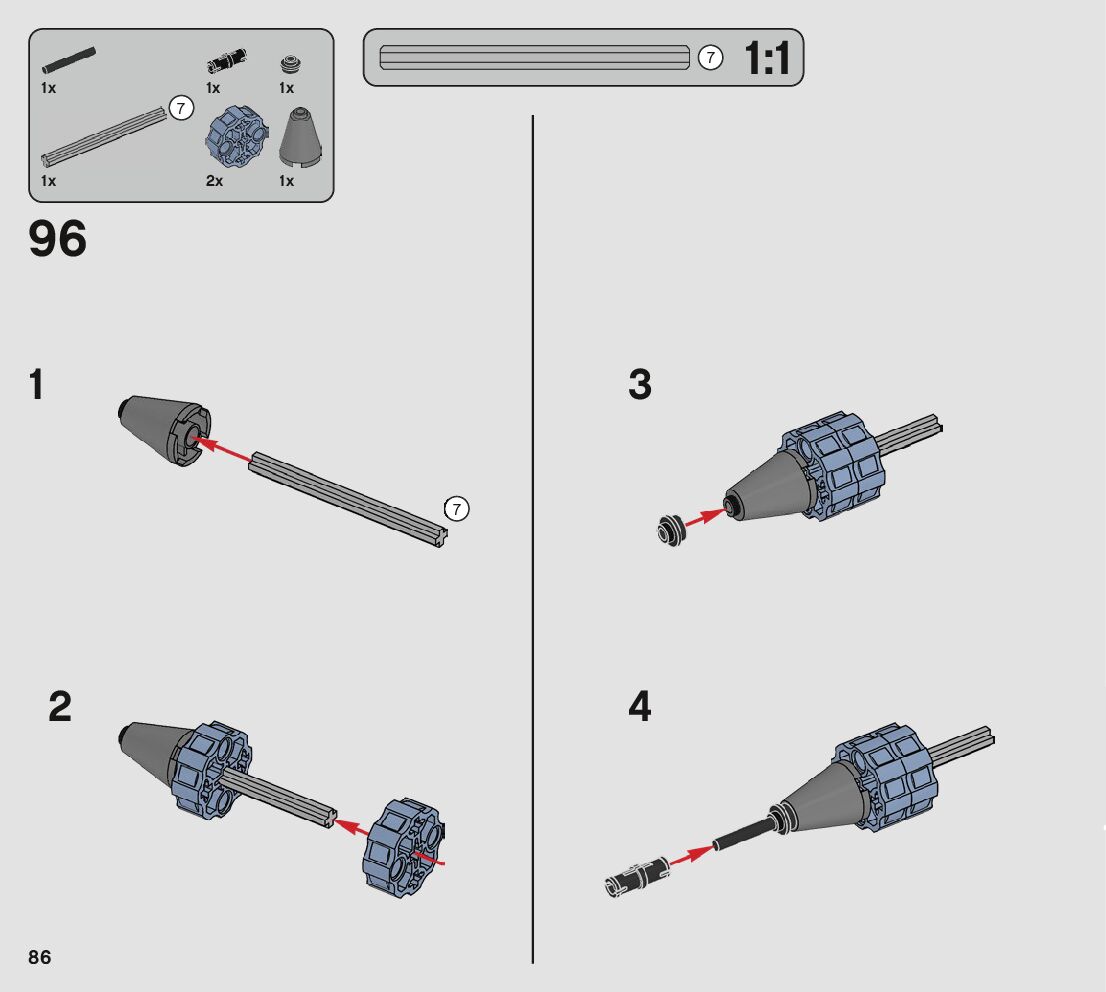 1x 1x 1x
7
1x 2x 1x

7 1:1

96

1

7

2

3

4

86