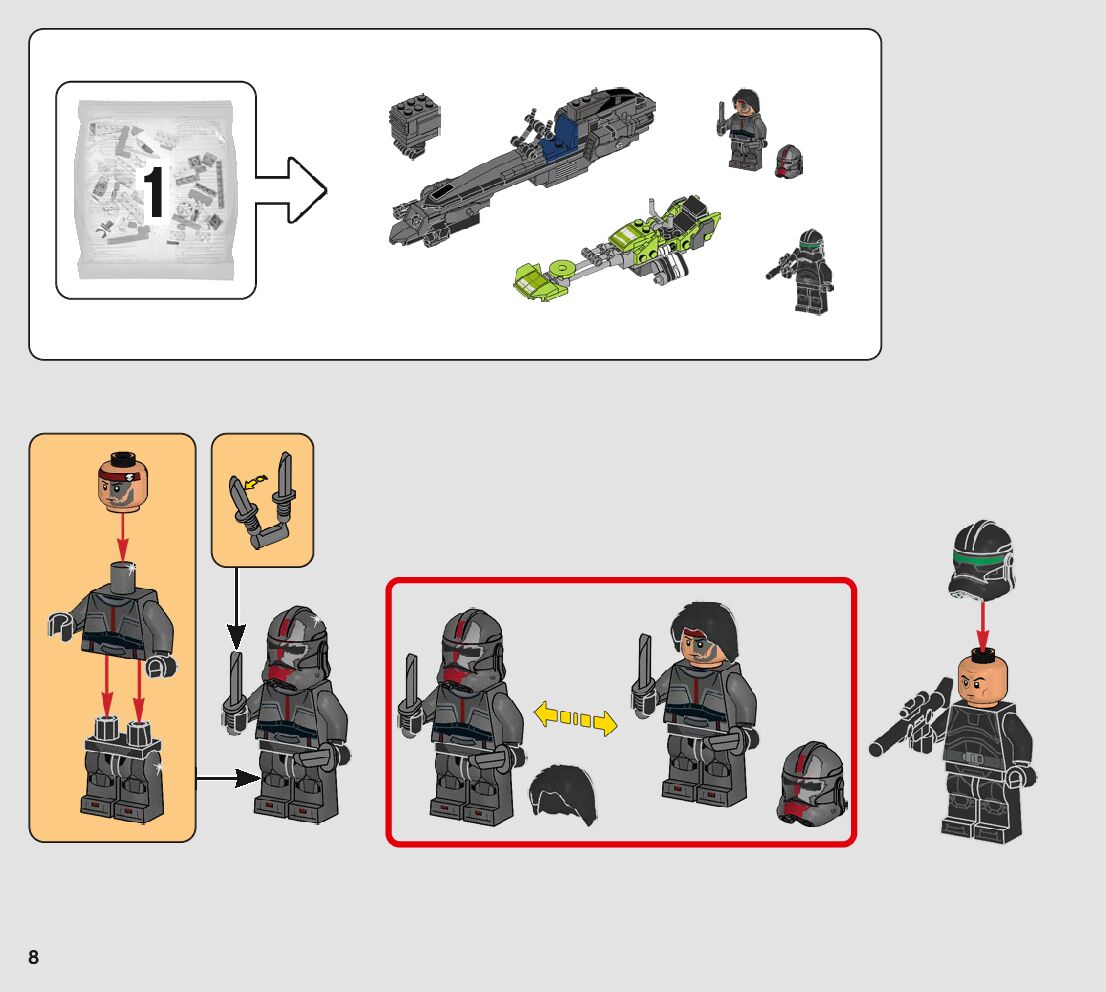 1

8