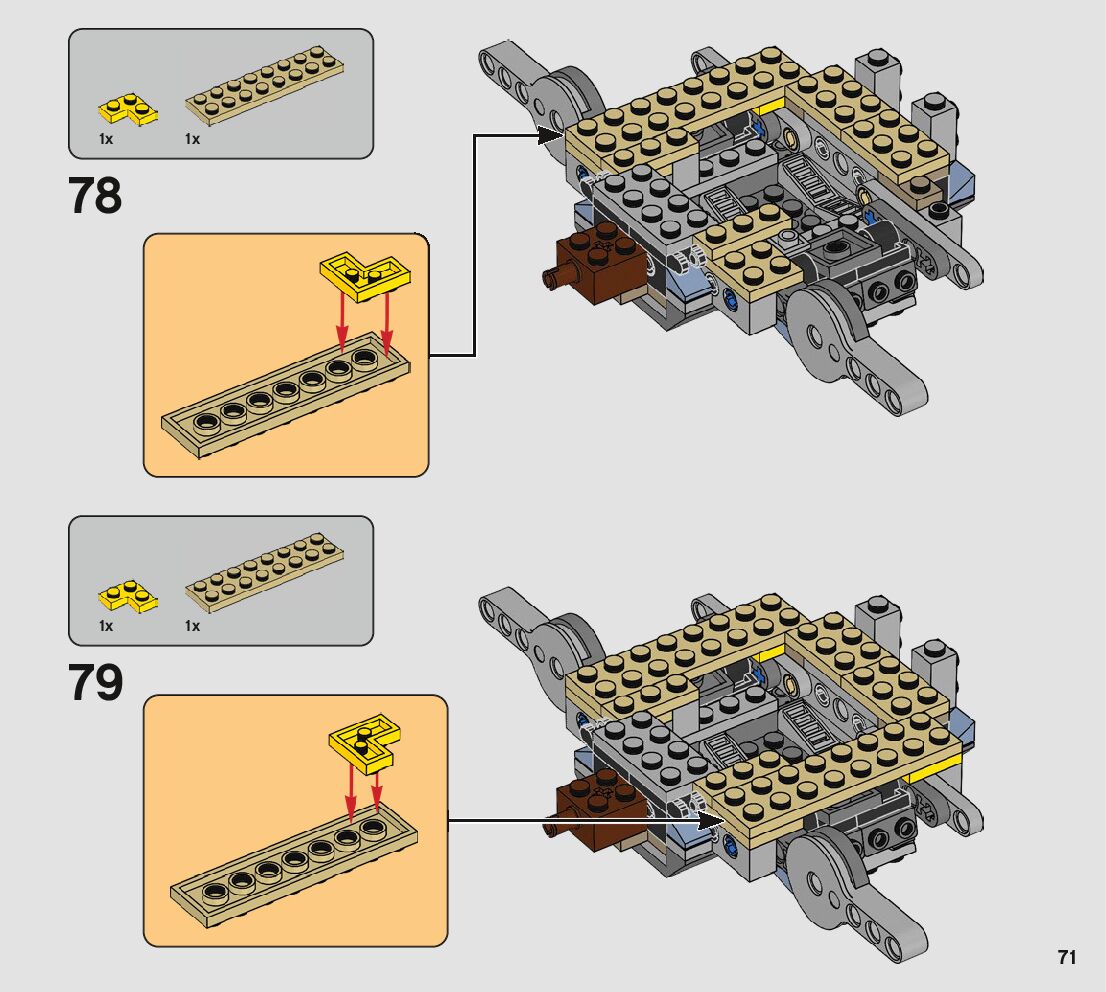 1x 1x

78

1x 1x

79

71