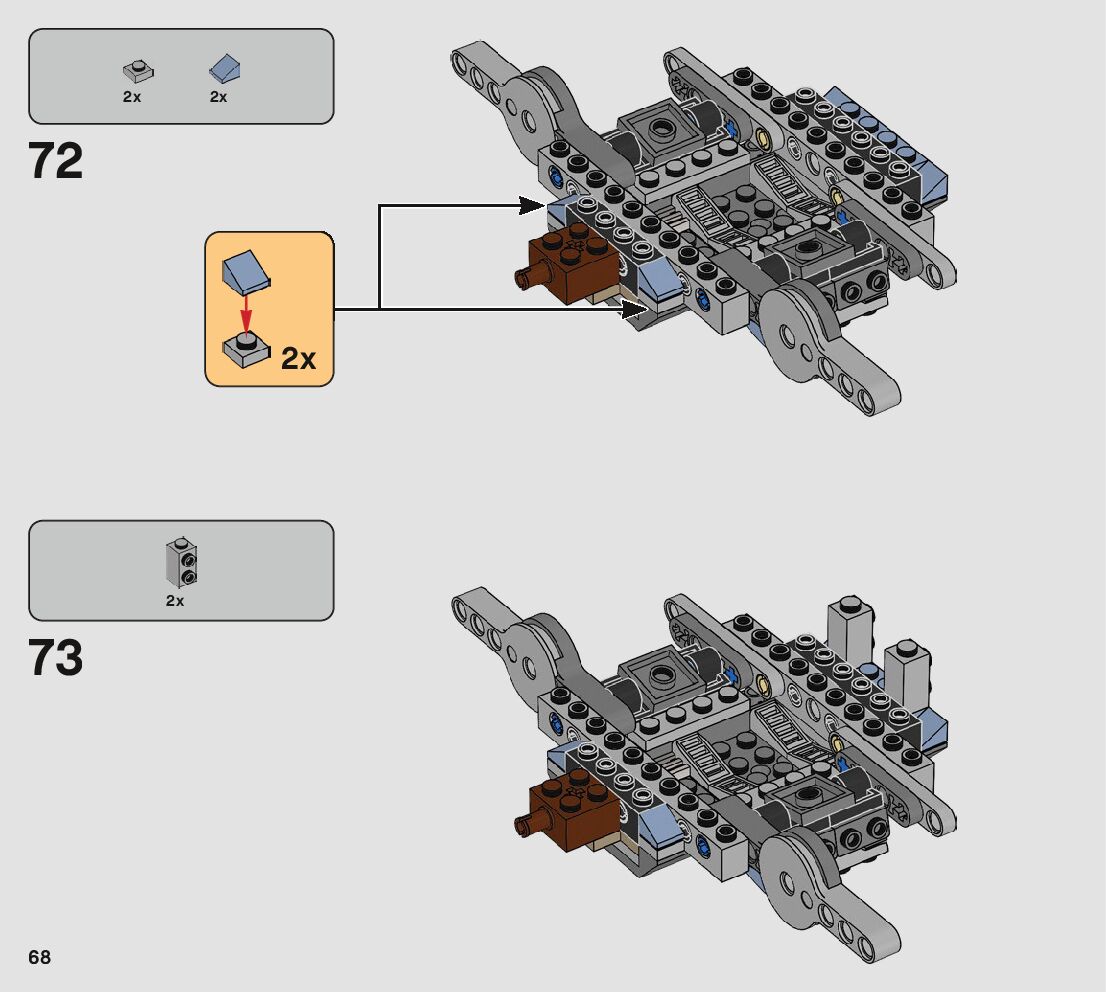 2x 2x

72

2x

2x

73

68