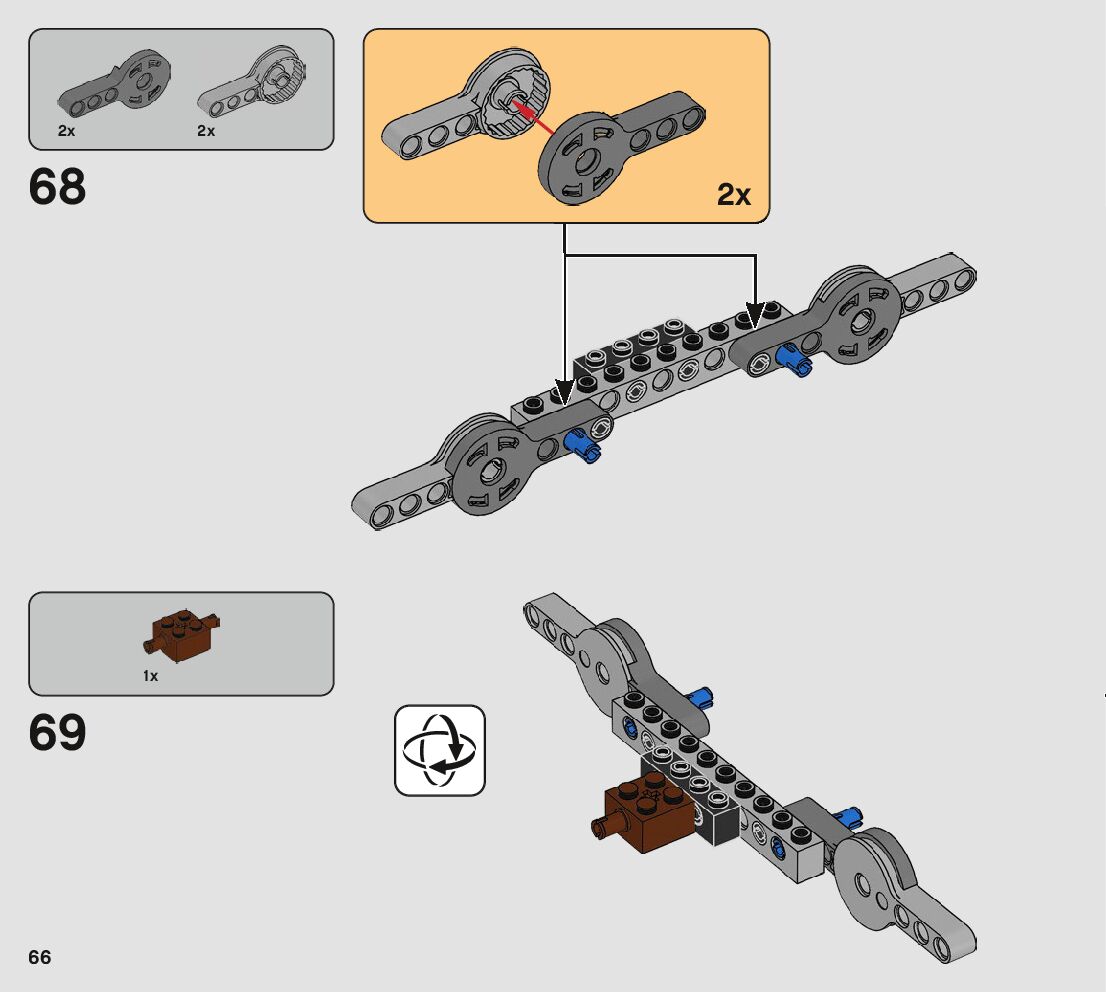 2x 2x

68

2x

1x

69

66