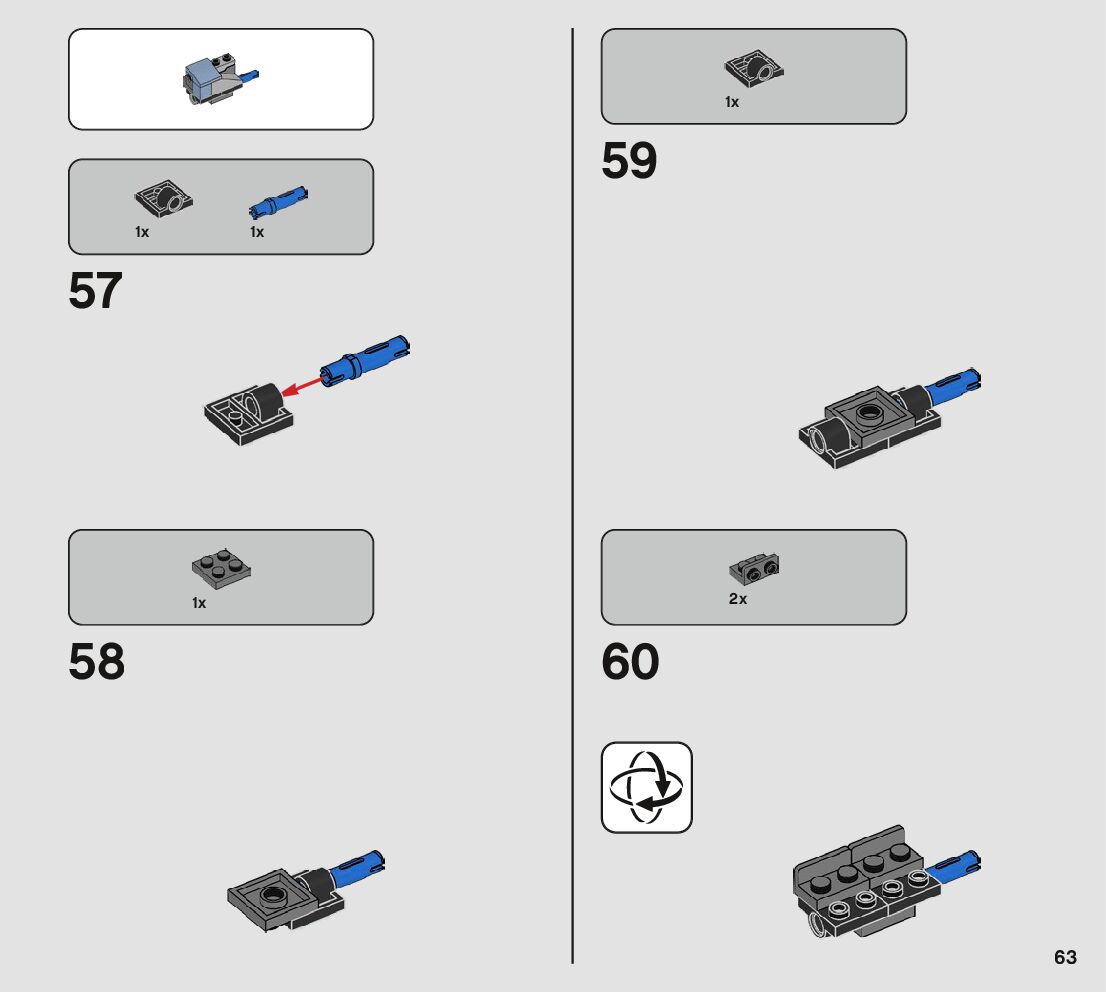 1x

1x

57

1x

58

1x

59

2x

60

63