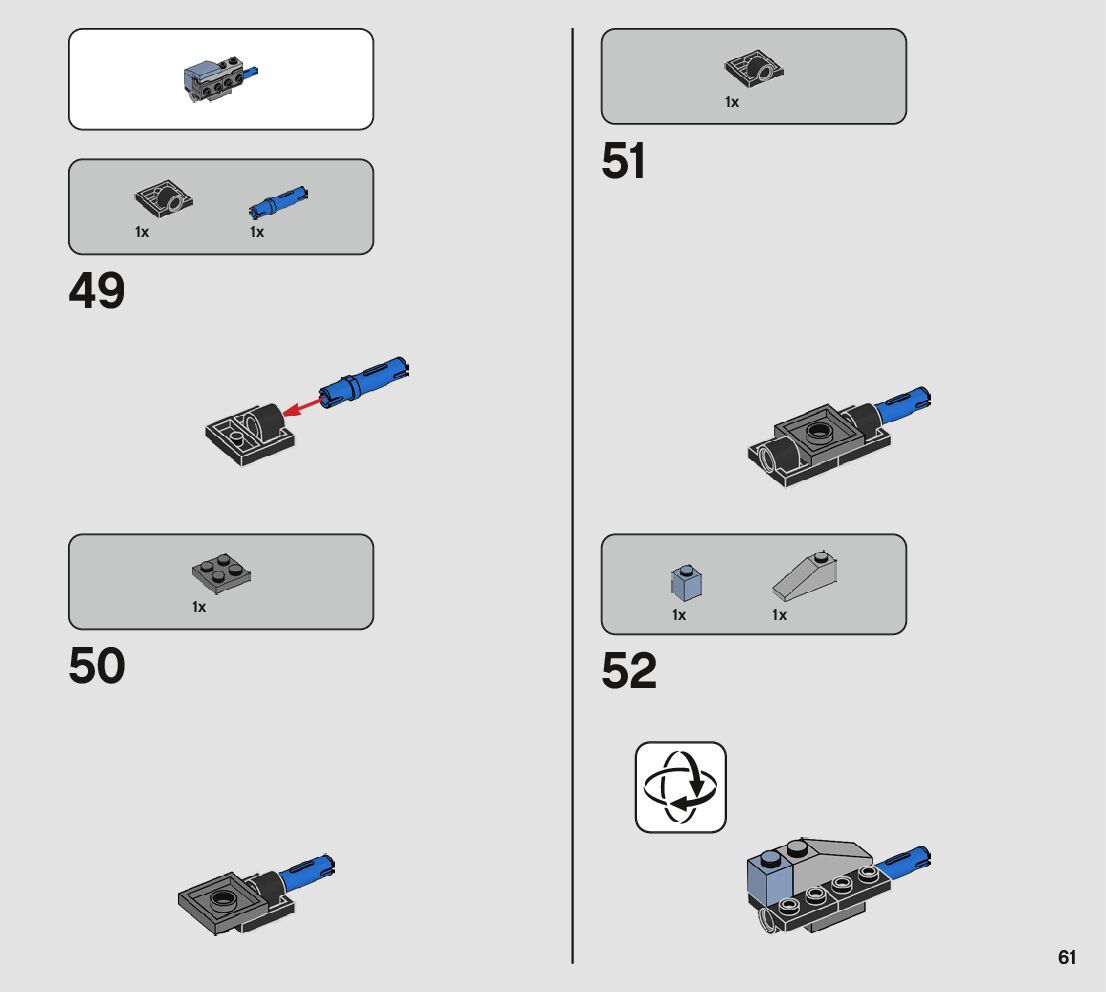 1x 1x

49

1x

50

1x

51

1x 1x

52

61