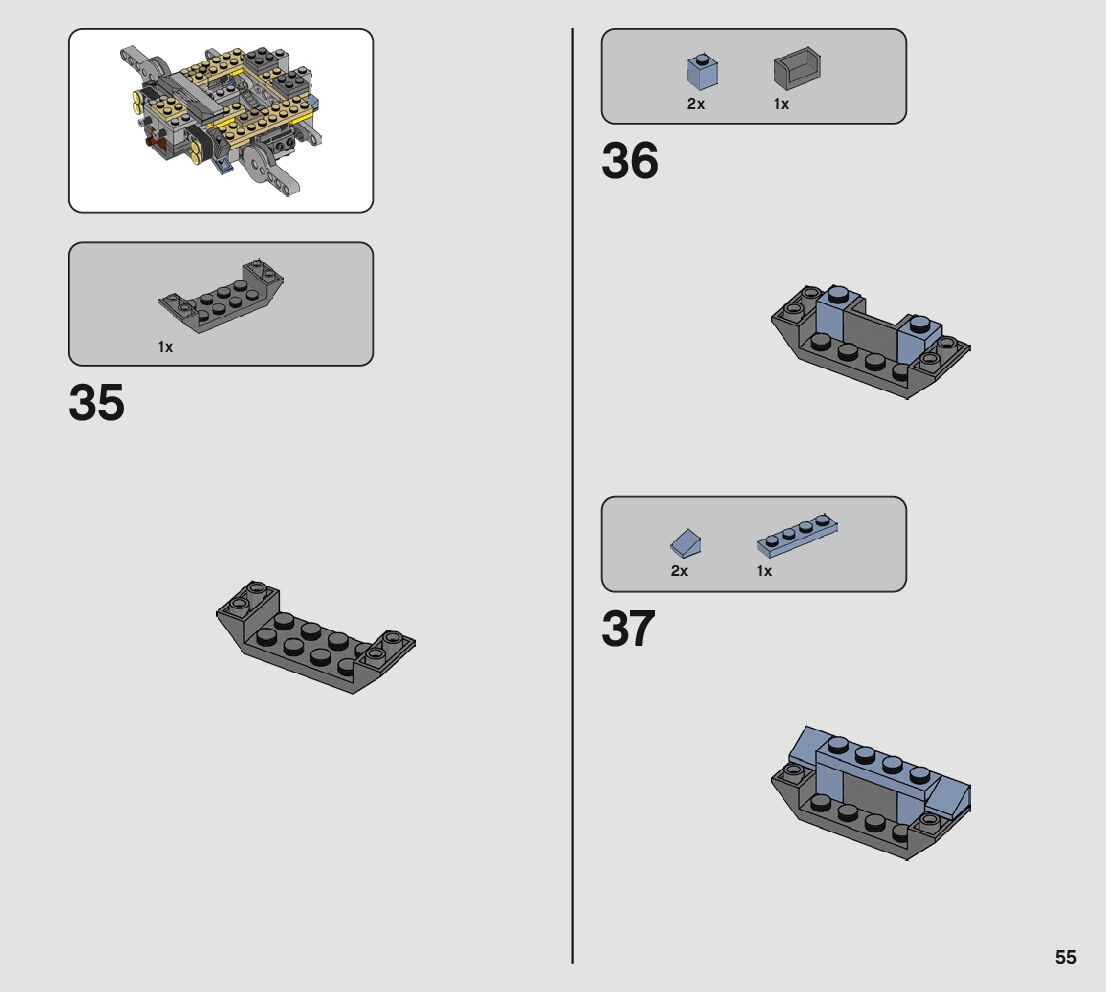 1x

35

2x 1x

36

2x 1x

37

55