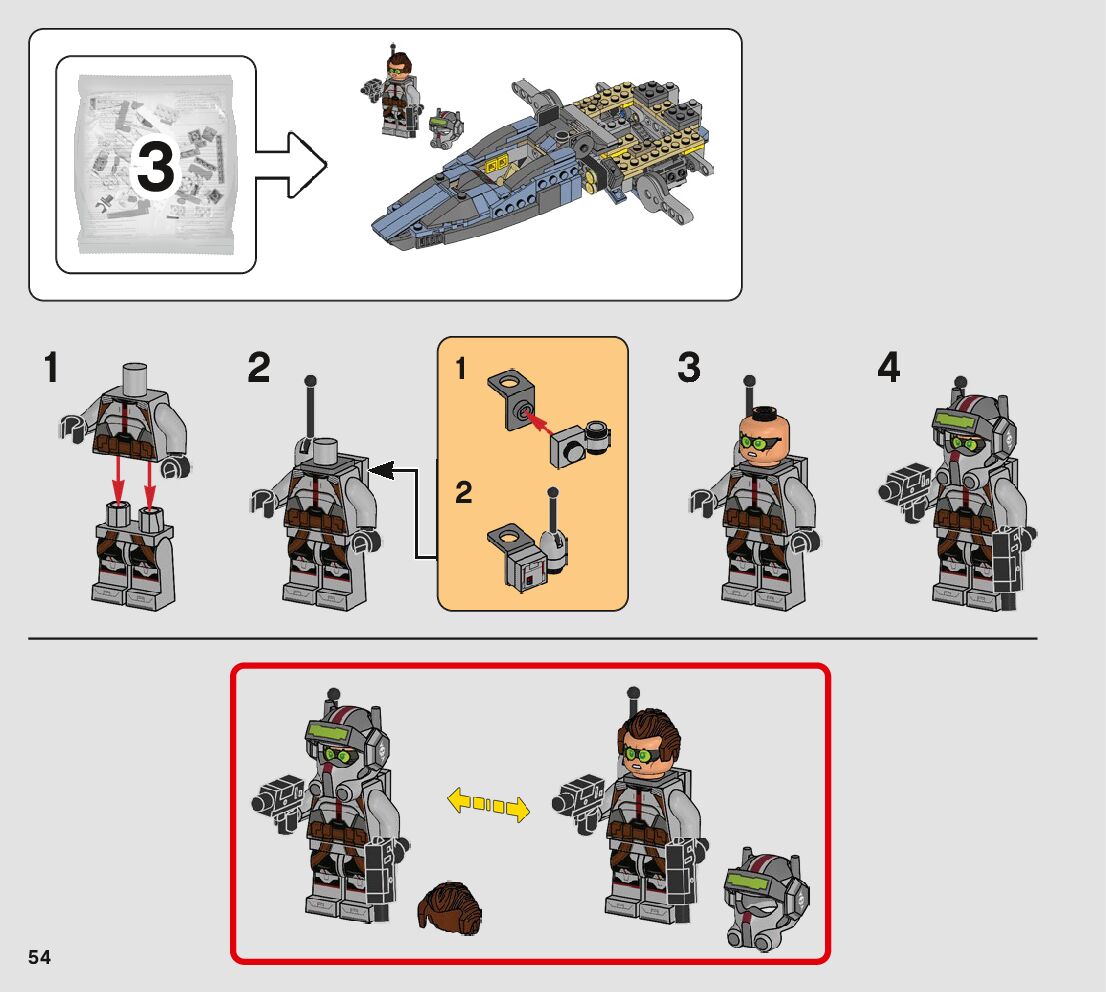 3

1

2

1

2

3

4

54