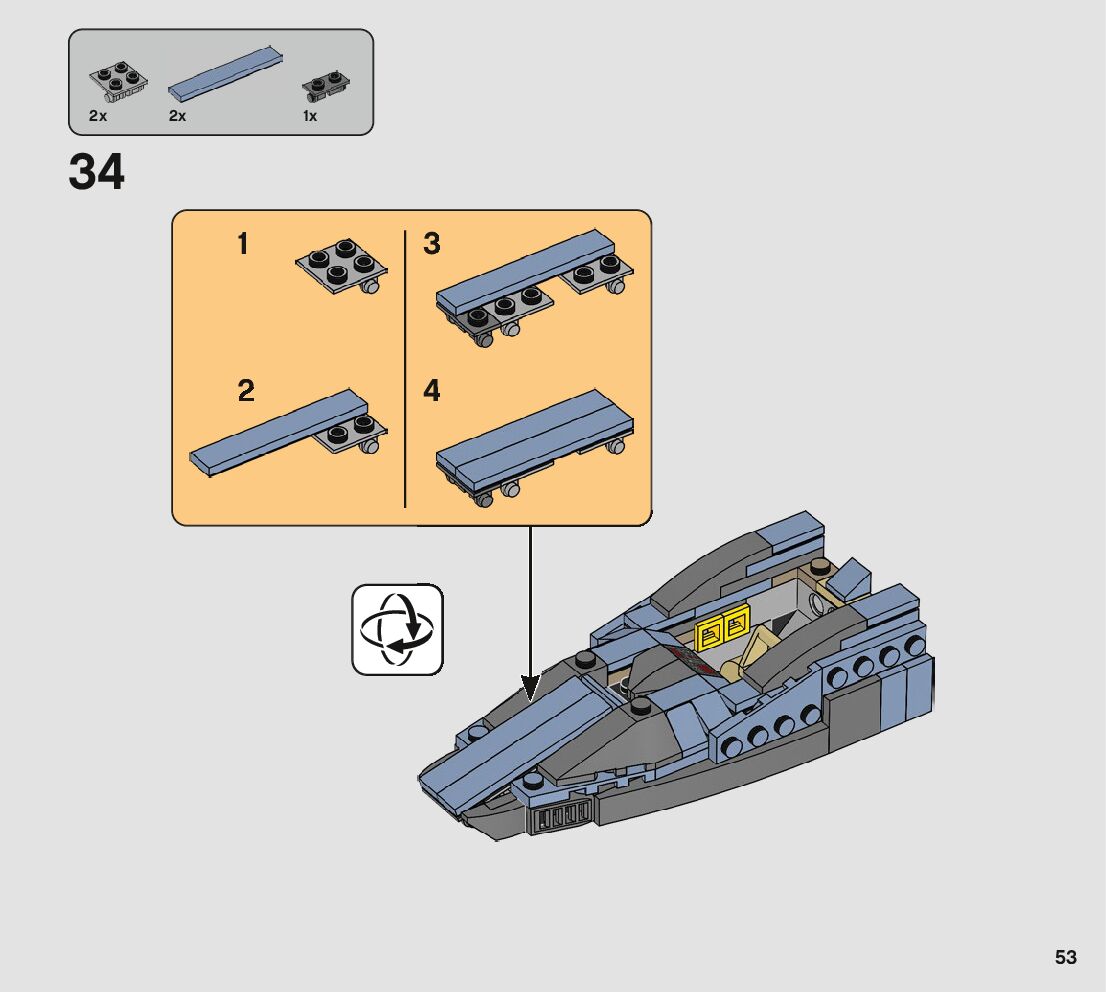 2x 2x 1x

34

1

2

3

4

53