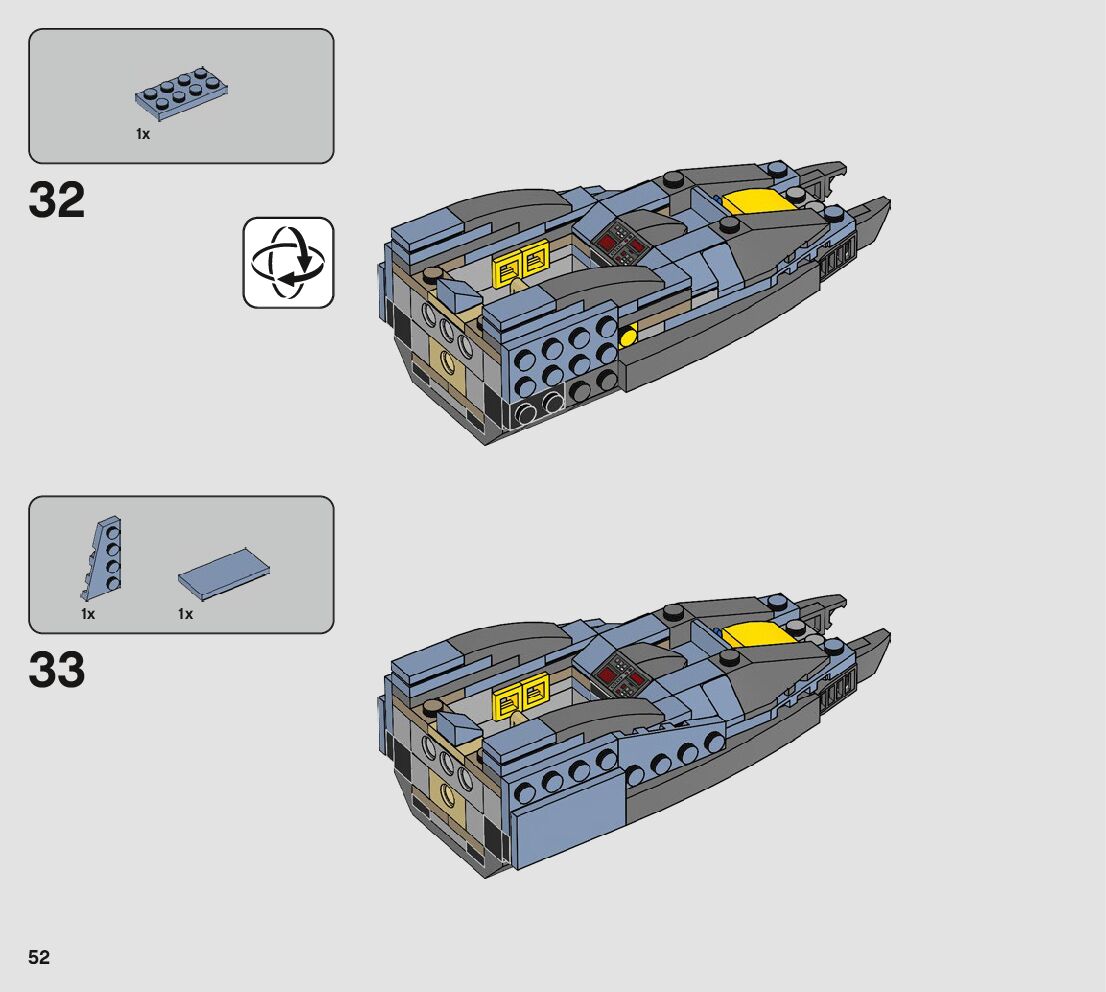 1x

32

1x 1x

33

52