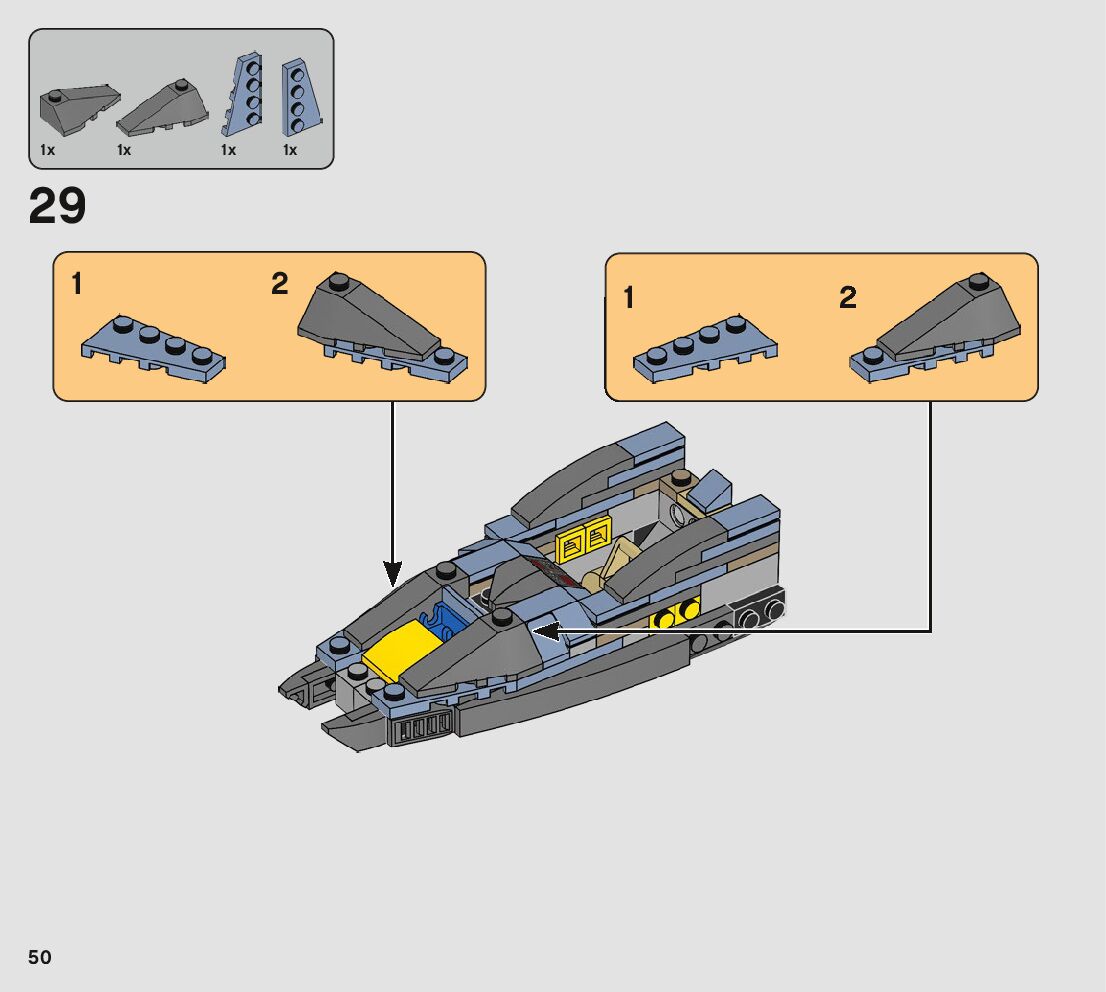 1x 1x 1x 1x

29

1 2

1 2

50