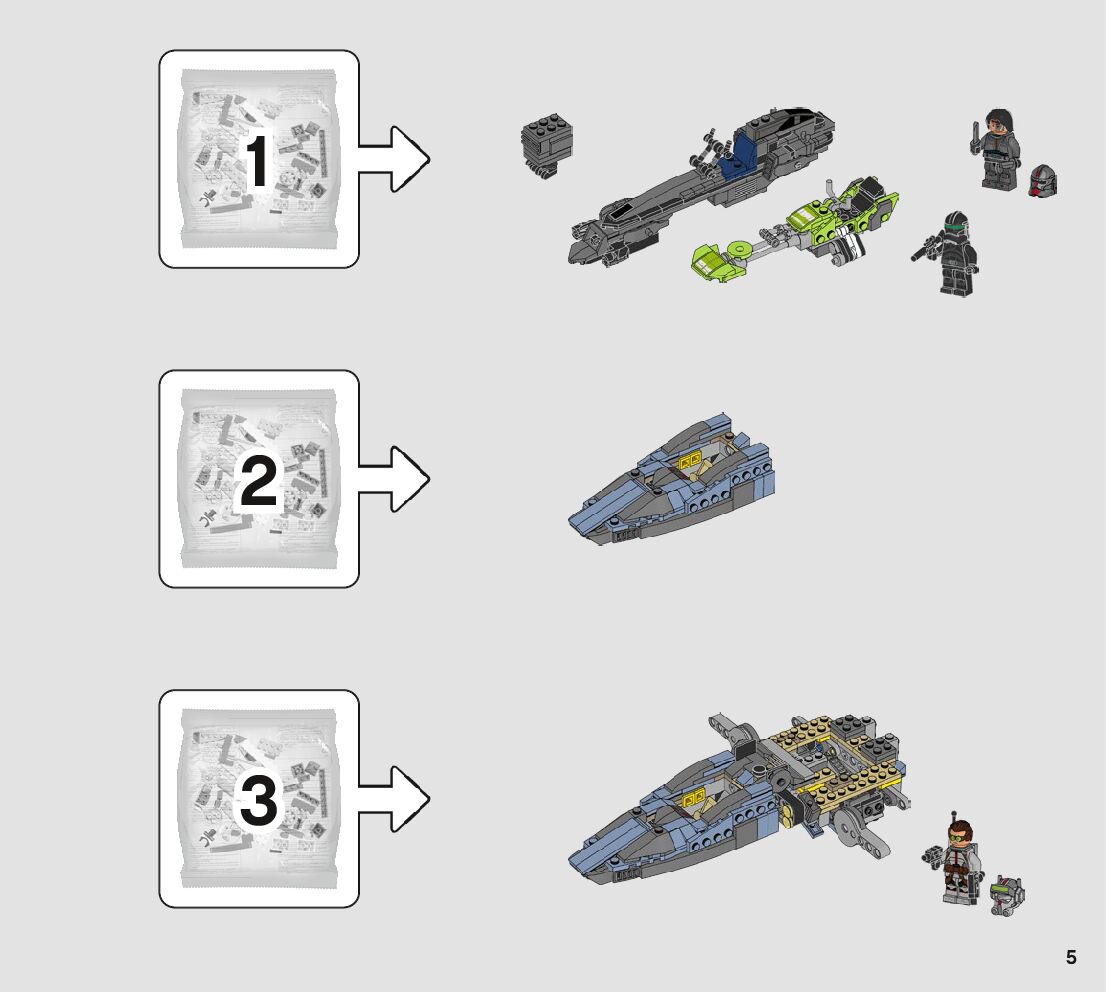 1

2

3

5