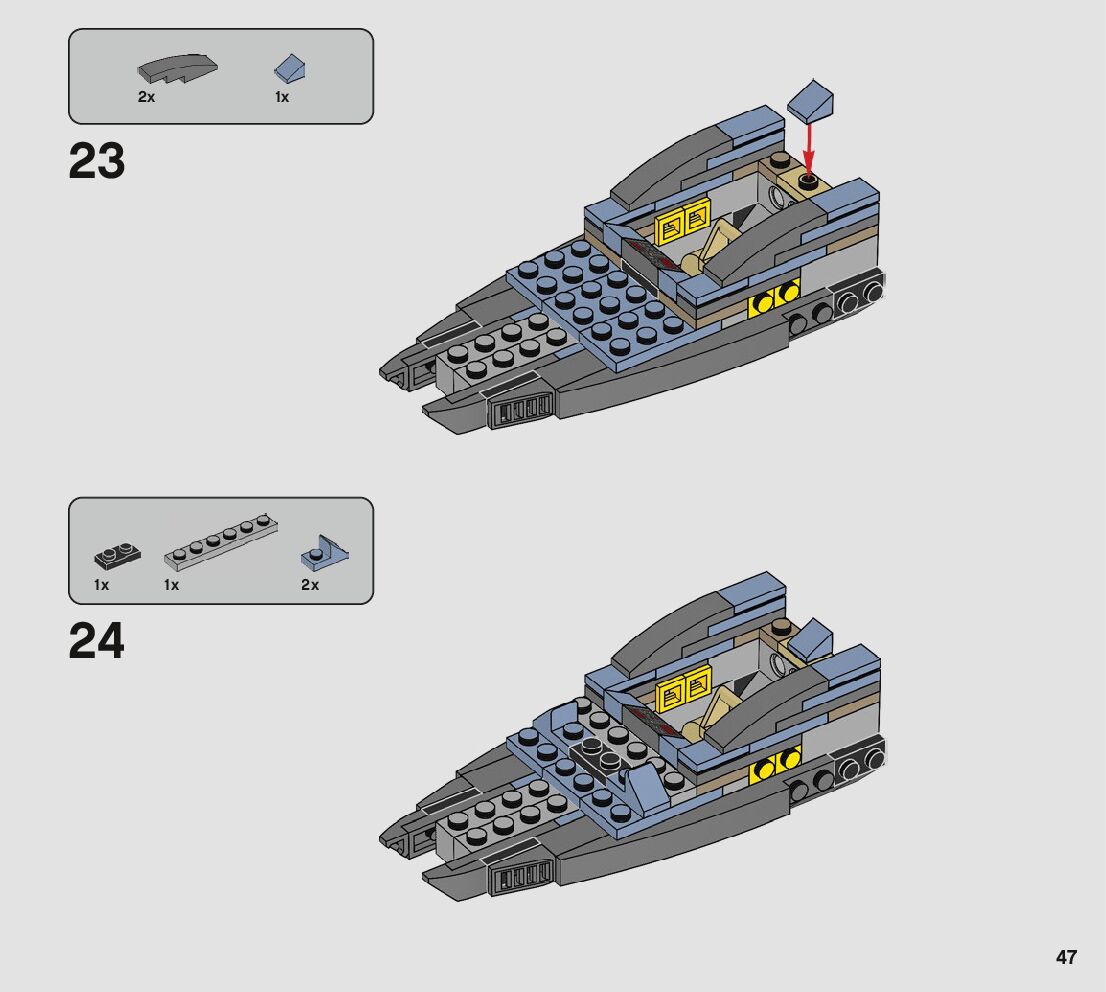 2x 1x

23

1x 1x 2x

24

47