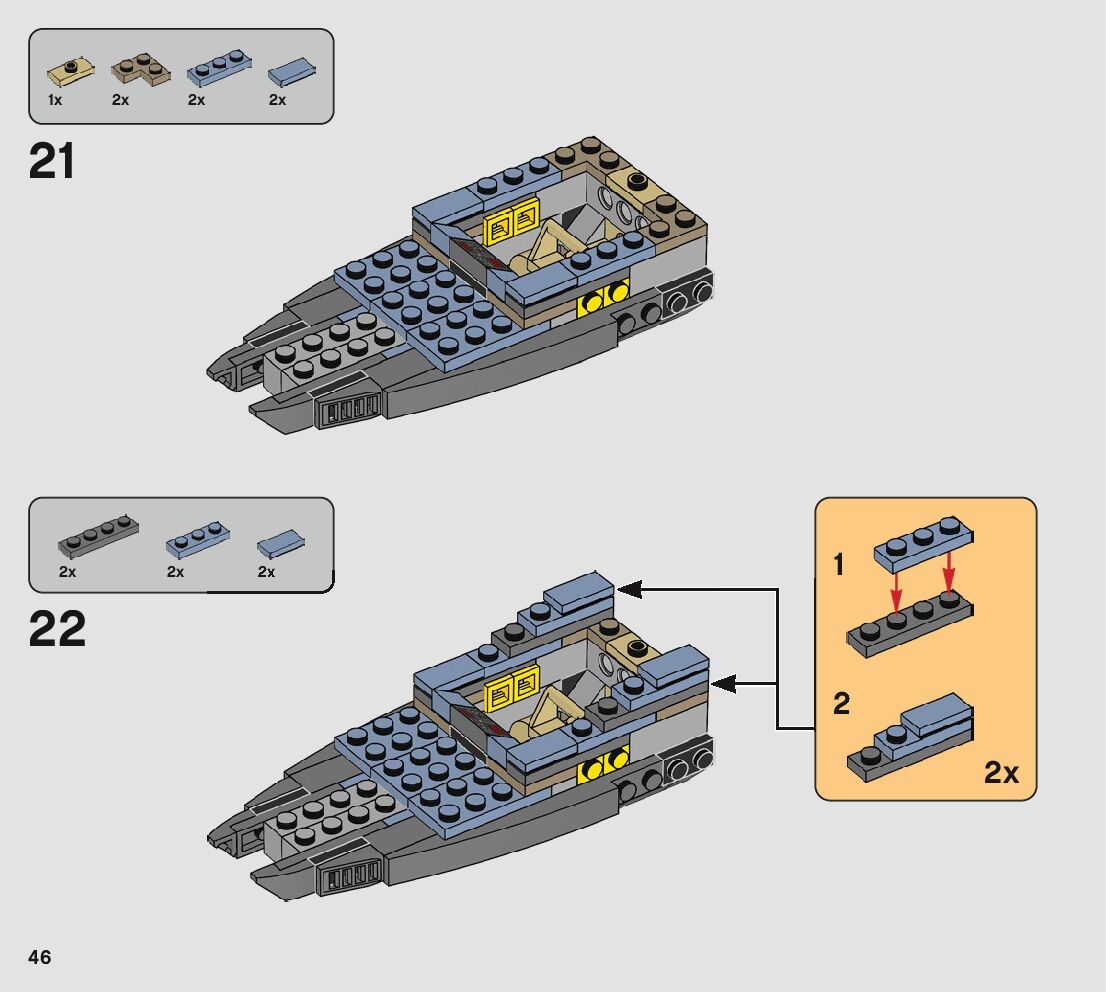 1x 2x 2x 2x

21

2x 2x 2x

22

1

2

2x

46