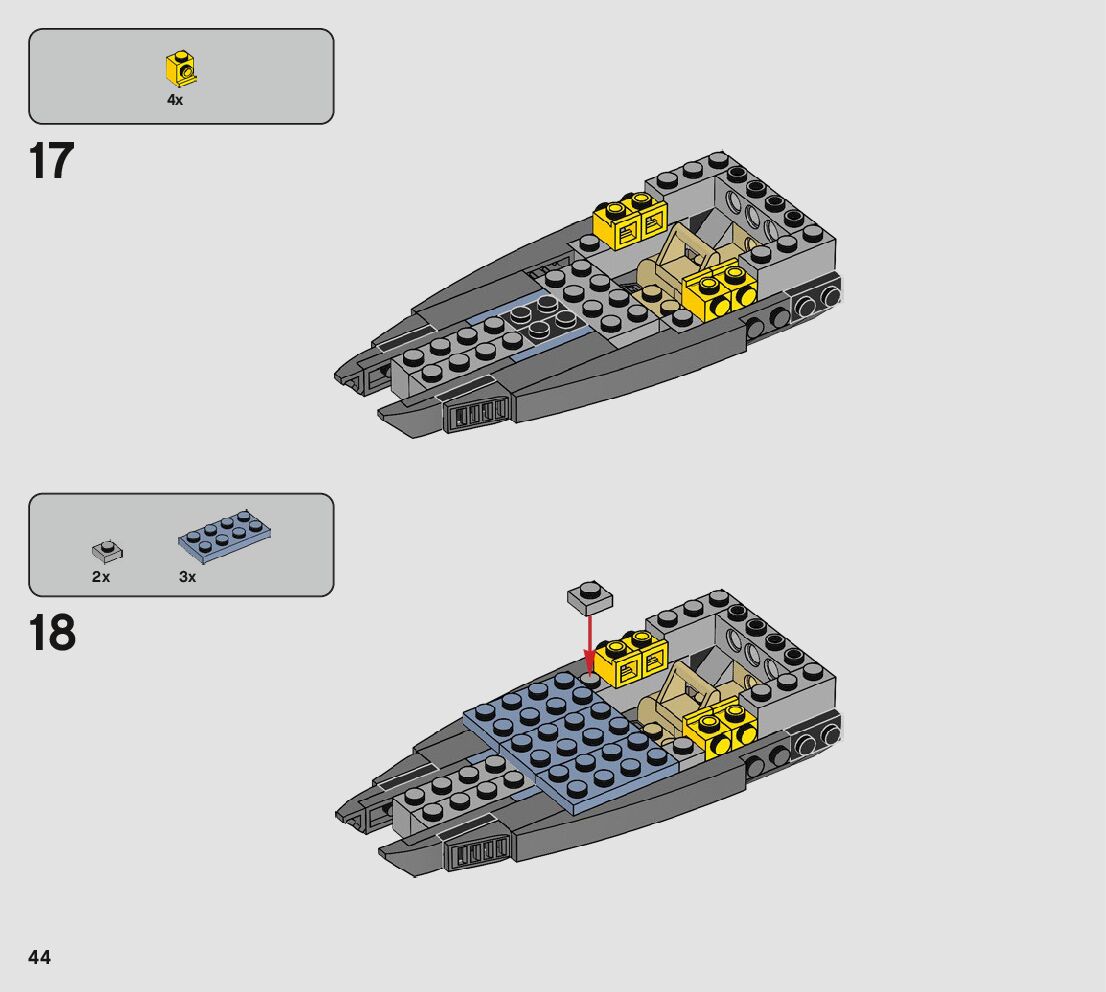 4x

17

2x

3x

18

44