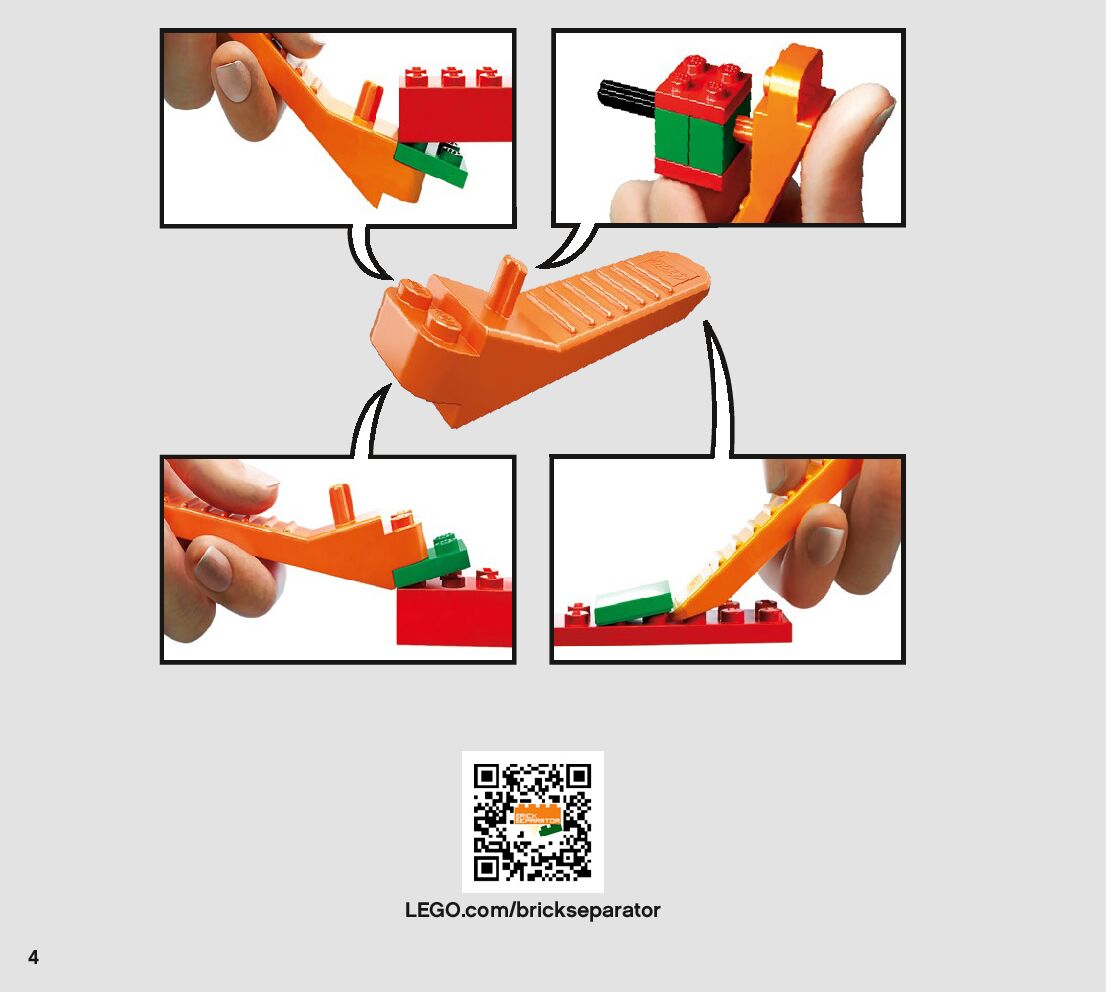 BRICK SEPARATOR

LEGO.com/brickseparator

4