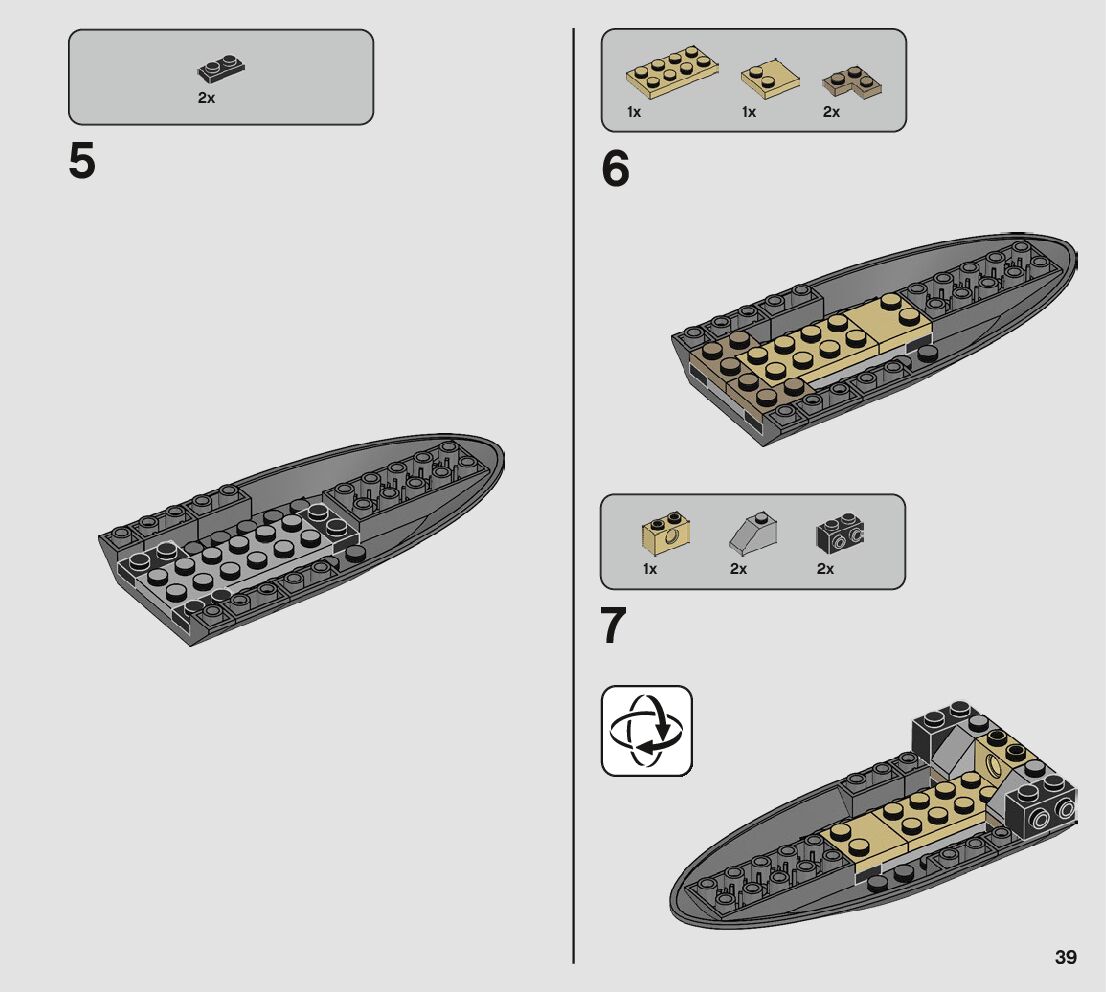 2x

5

1x 1x 2x

6

1x 2x 2x

7

39