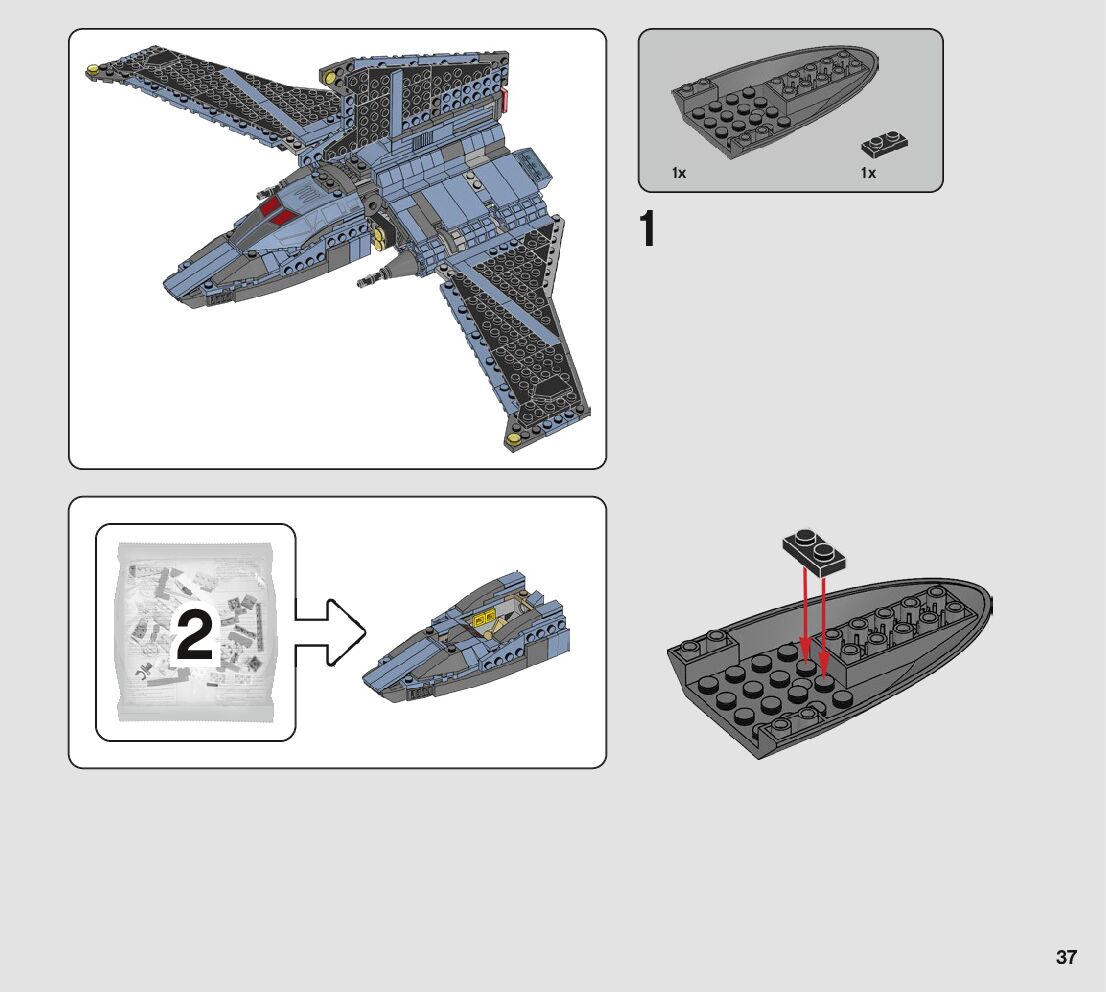 1x

1x

1

2

37