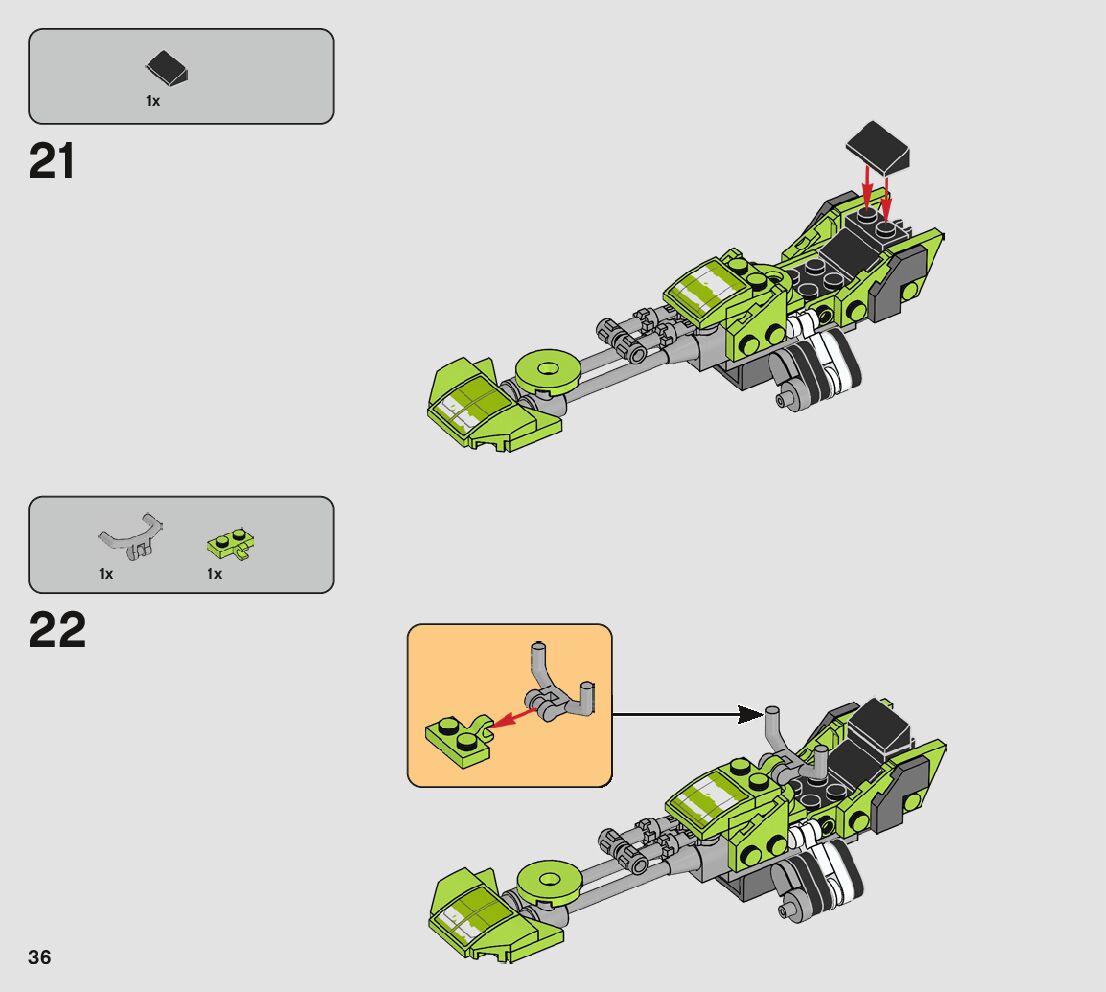 1x

21

1x

1x

22

36