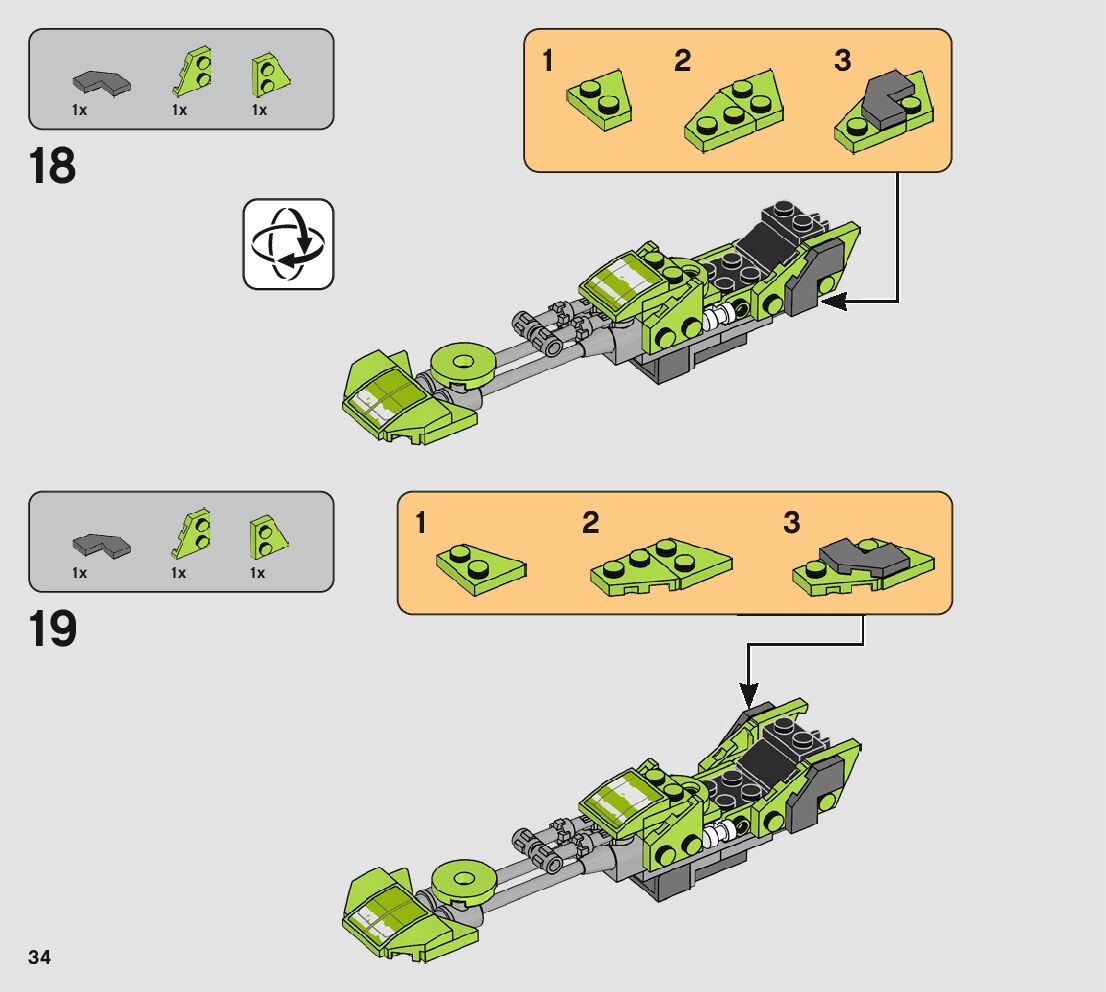 1x
1x
1x

18

1
2
3

1x
1x
1x

19

1
2
3

34