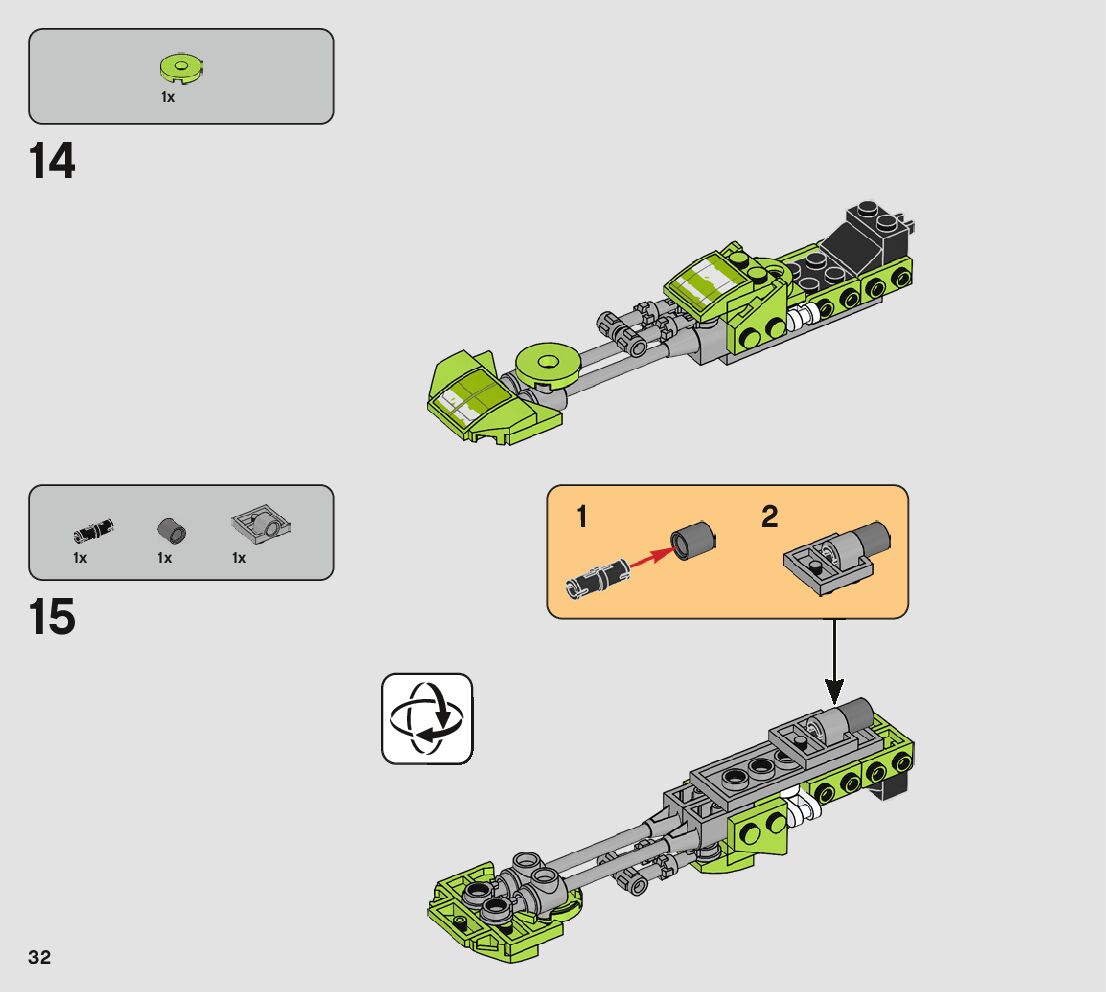 1x

14

1x 1x 1x

15

1

2

32