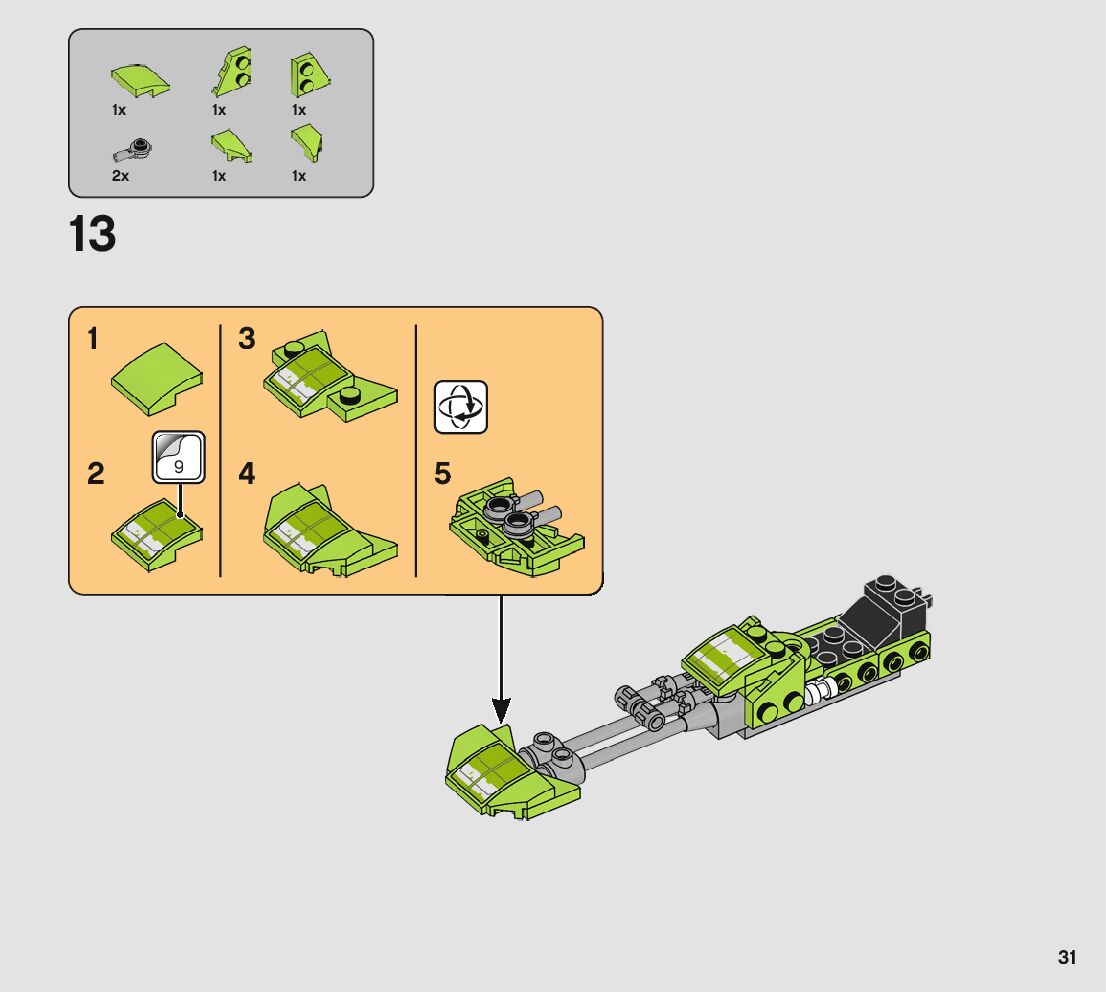 1x 1x 1x
2x 1x 1x

13

1
2
9
3
4
5

31