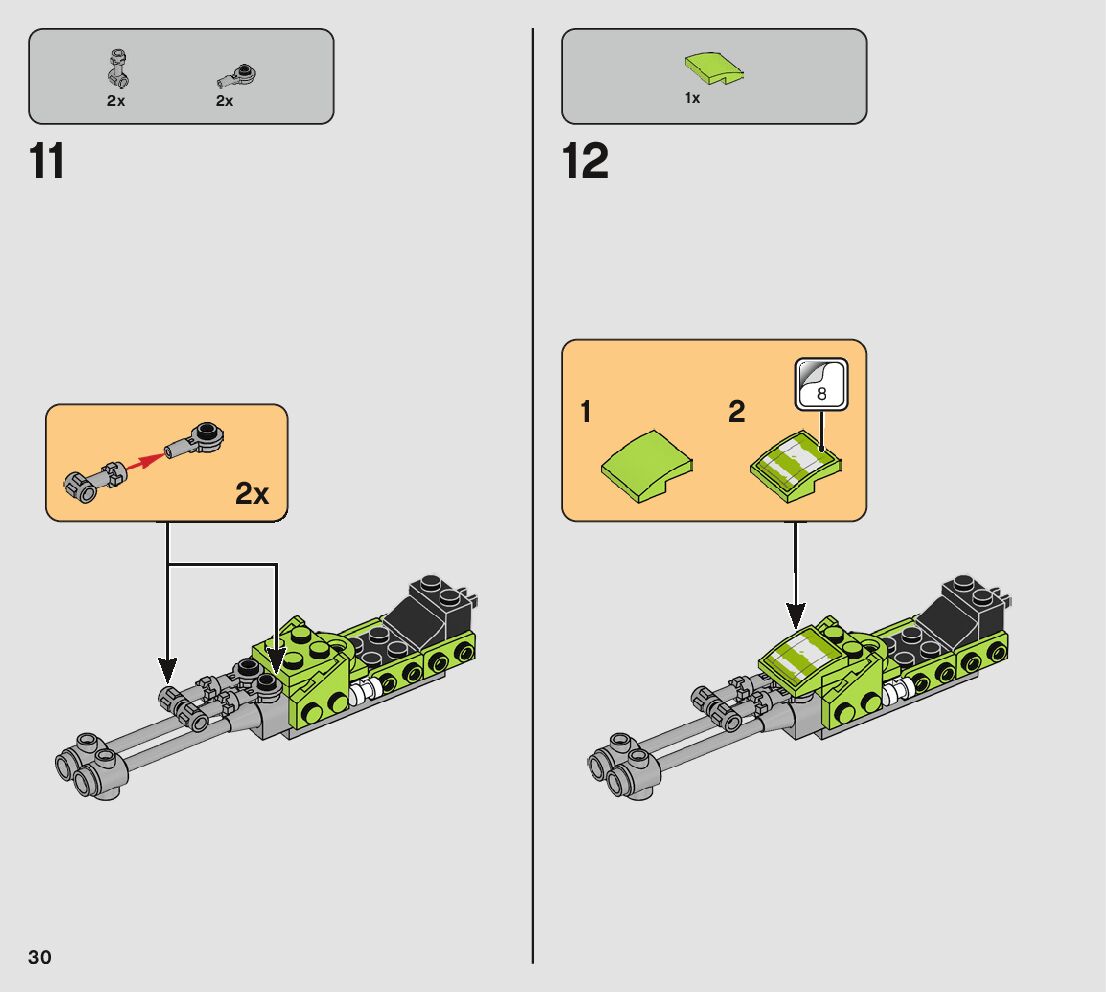 2x 2x

11

2x

1x

12

1

2

8

30