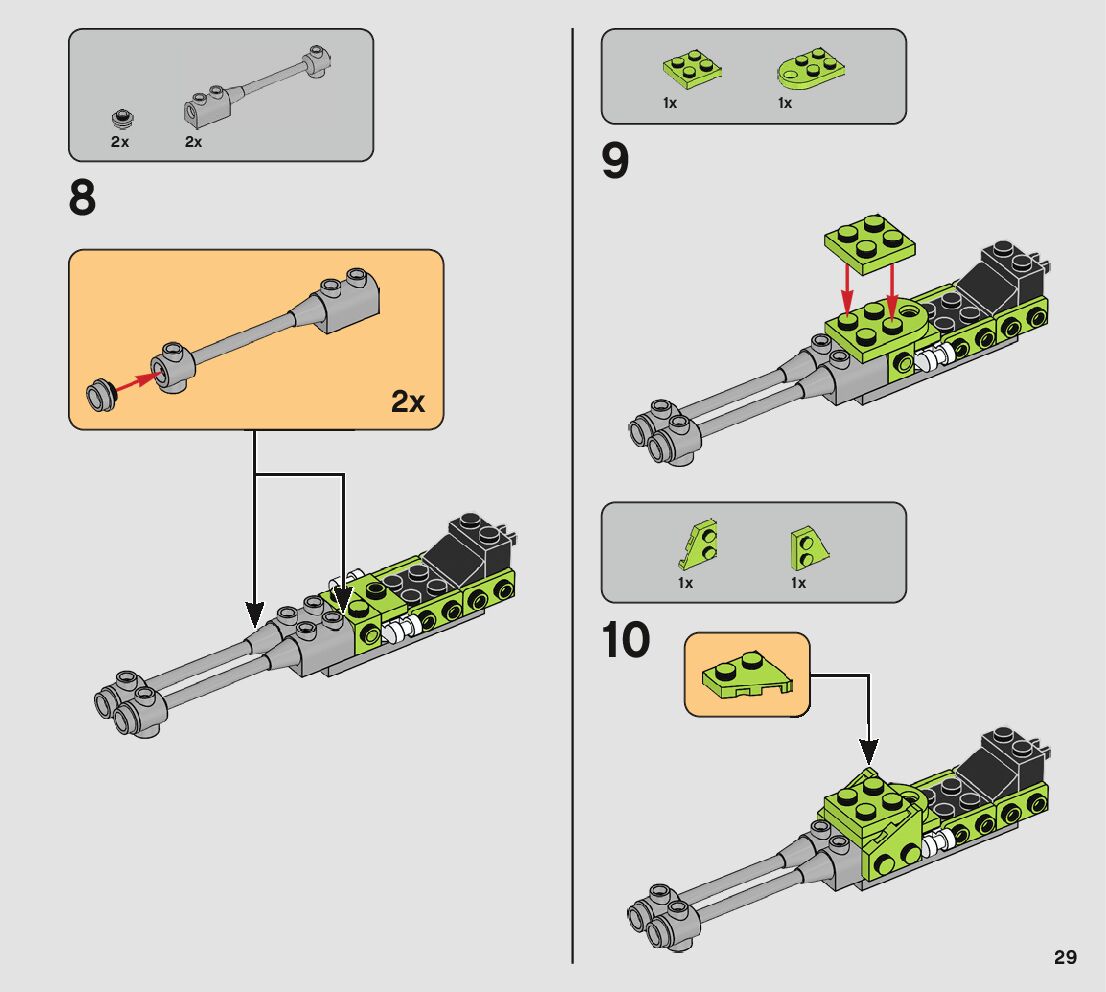 2x 2x

8

2x

1x 1x

9

1x 1x

10

29