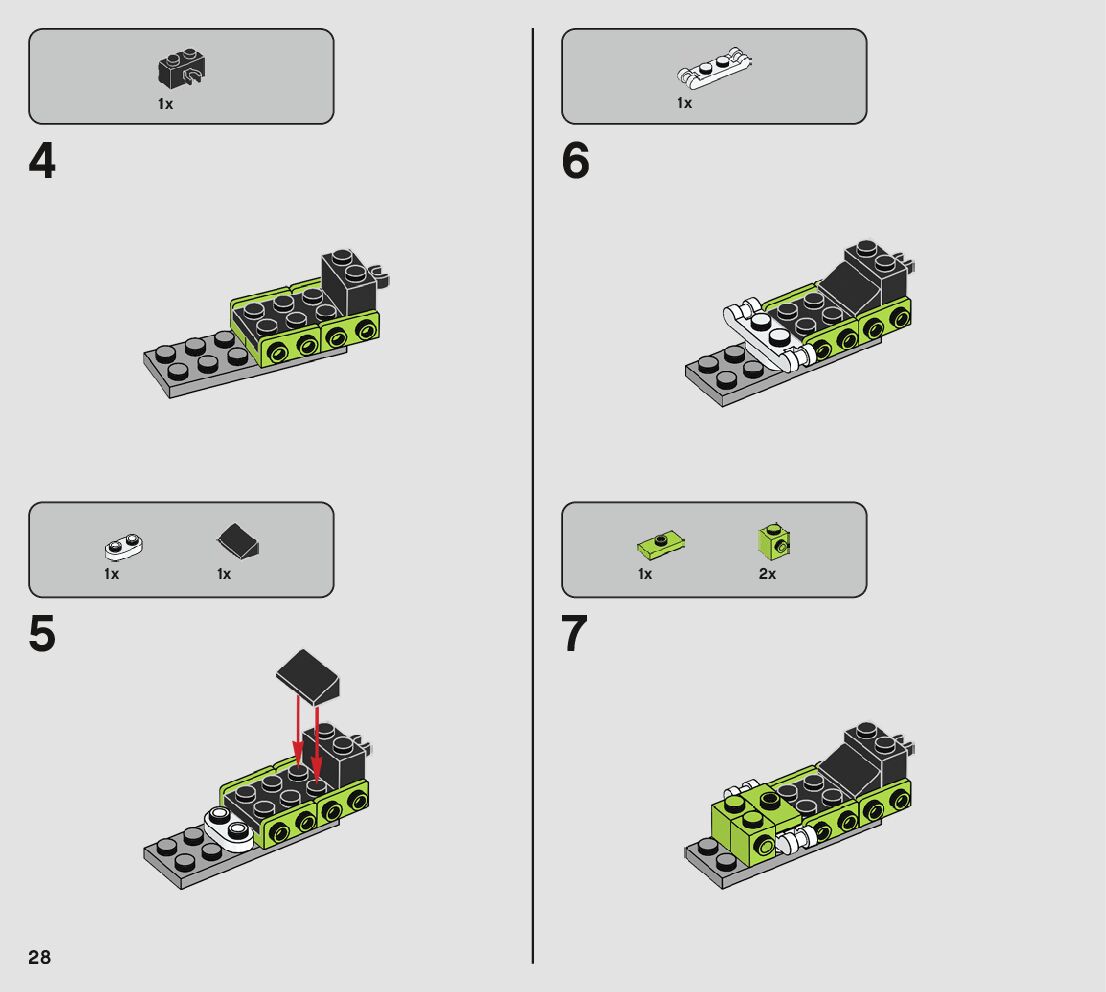 1x

4

1x 1x

5

28

1x

6

1x 2x

7