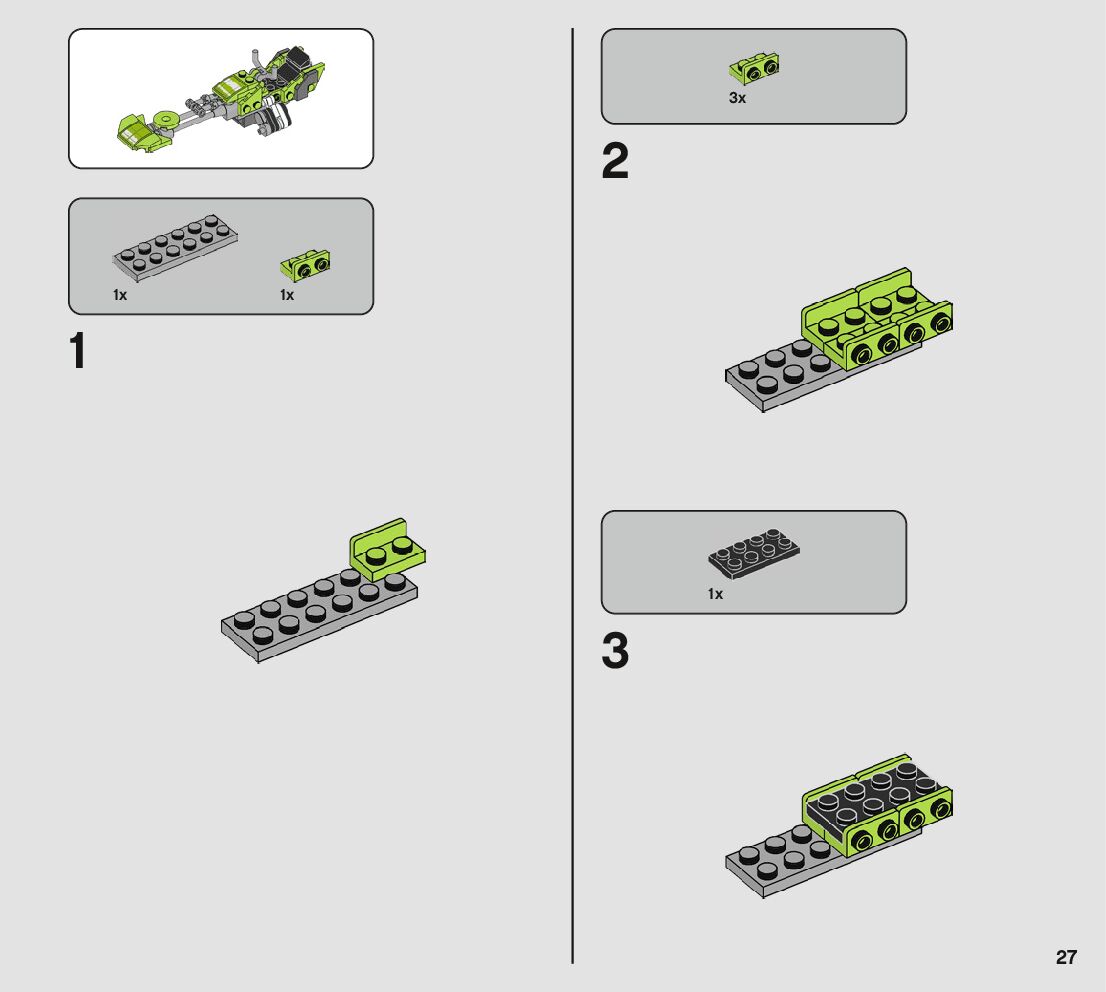 1x

1x

1

3x

2

1x

3

27