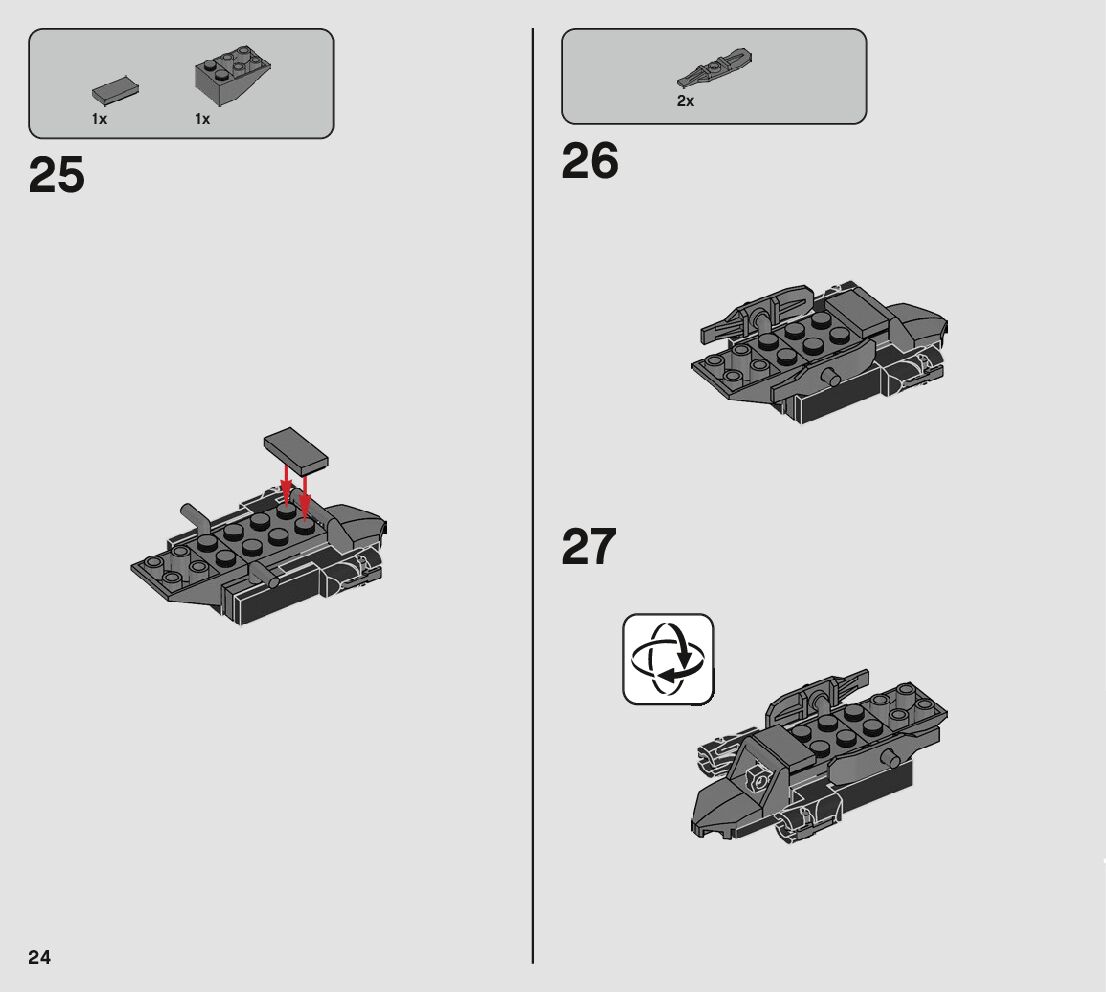 1x 1x

25

2x

26

27

24