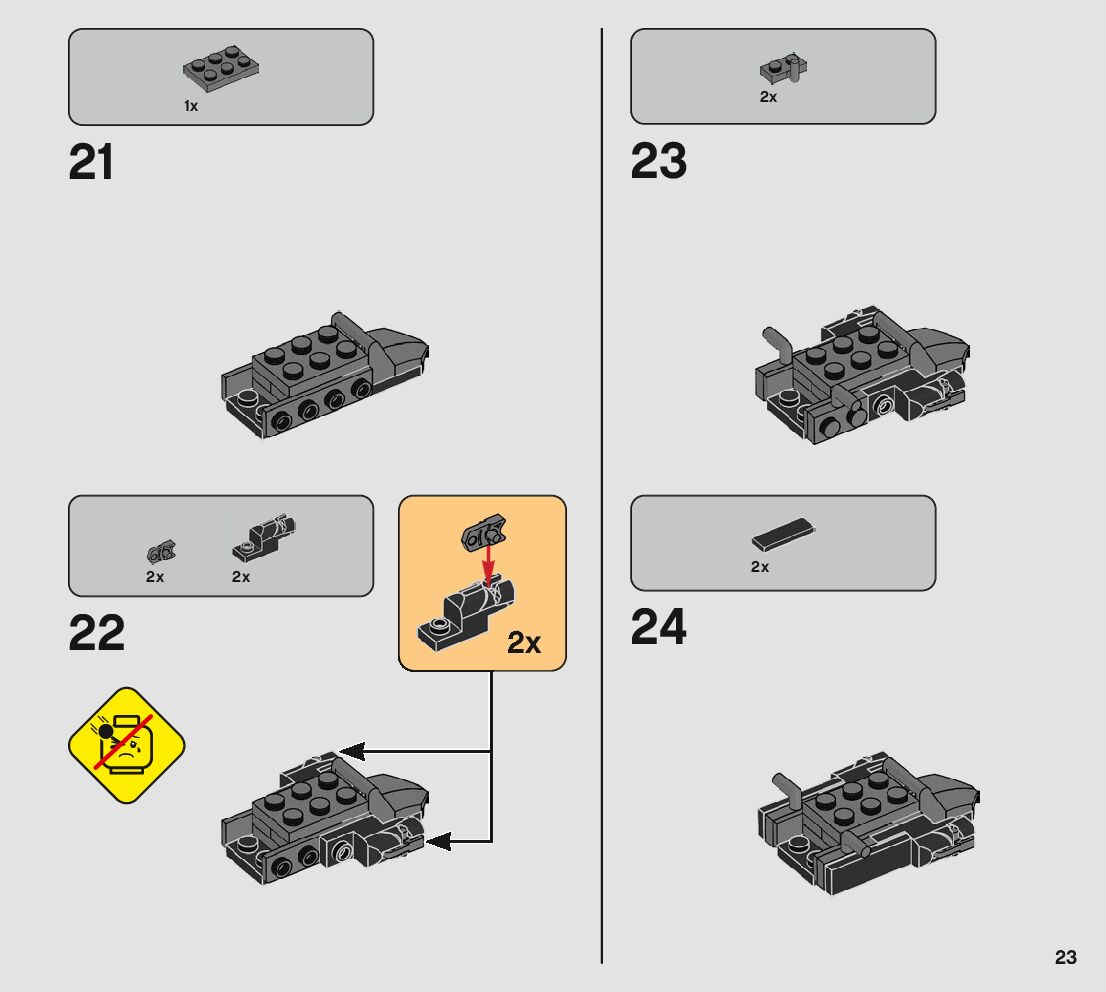 1x

21

2x 2x

22

2x

2x

23

2x

24

23