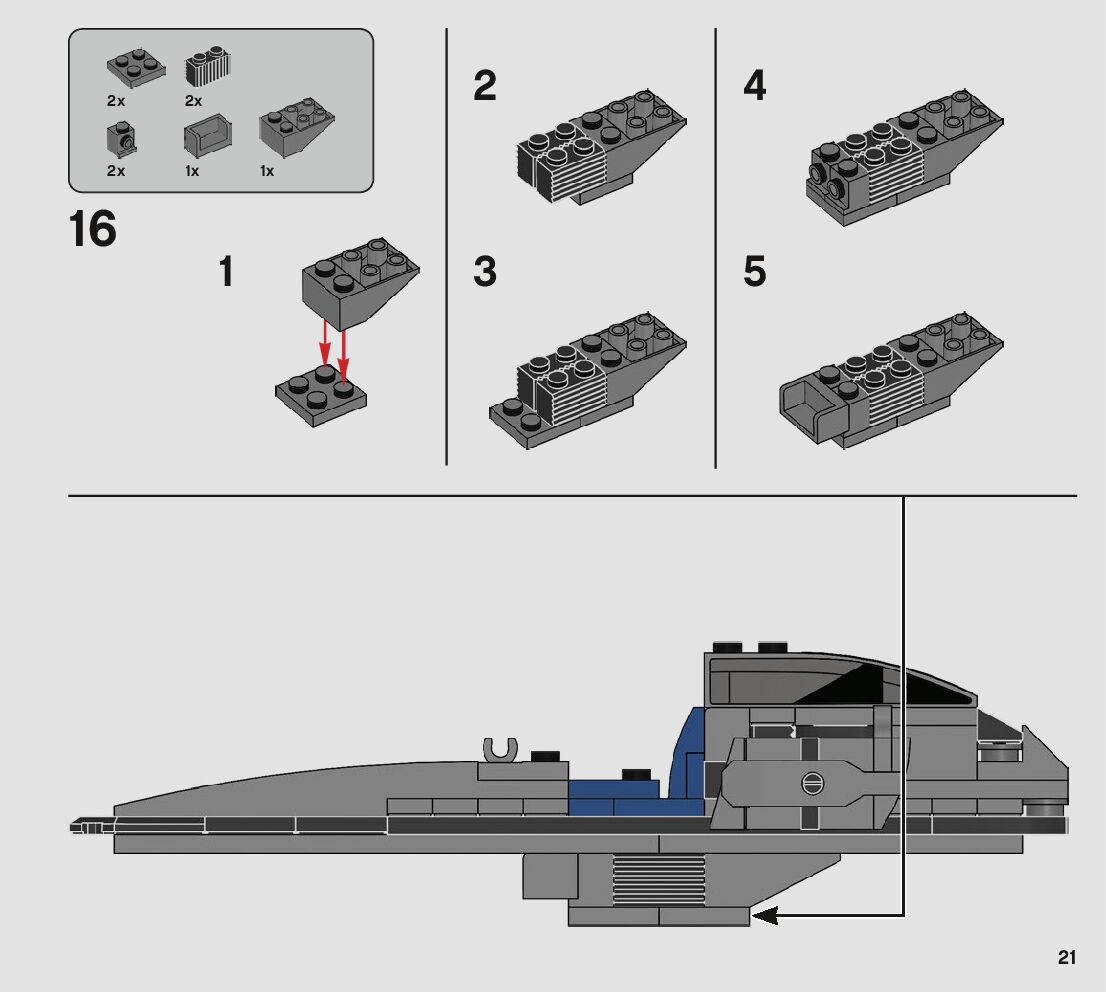 2x
2x
2x
1x
1x

16

1

2

3

4

5

21