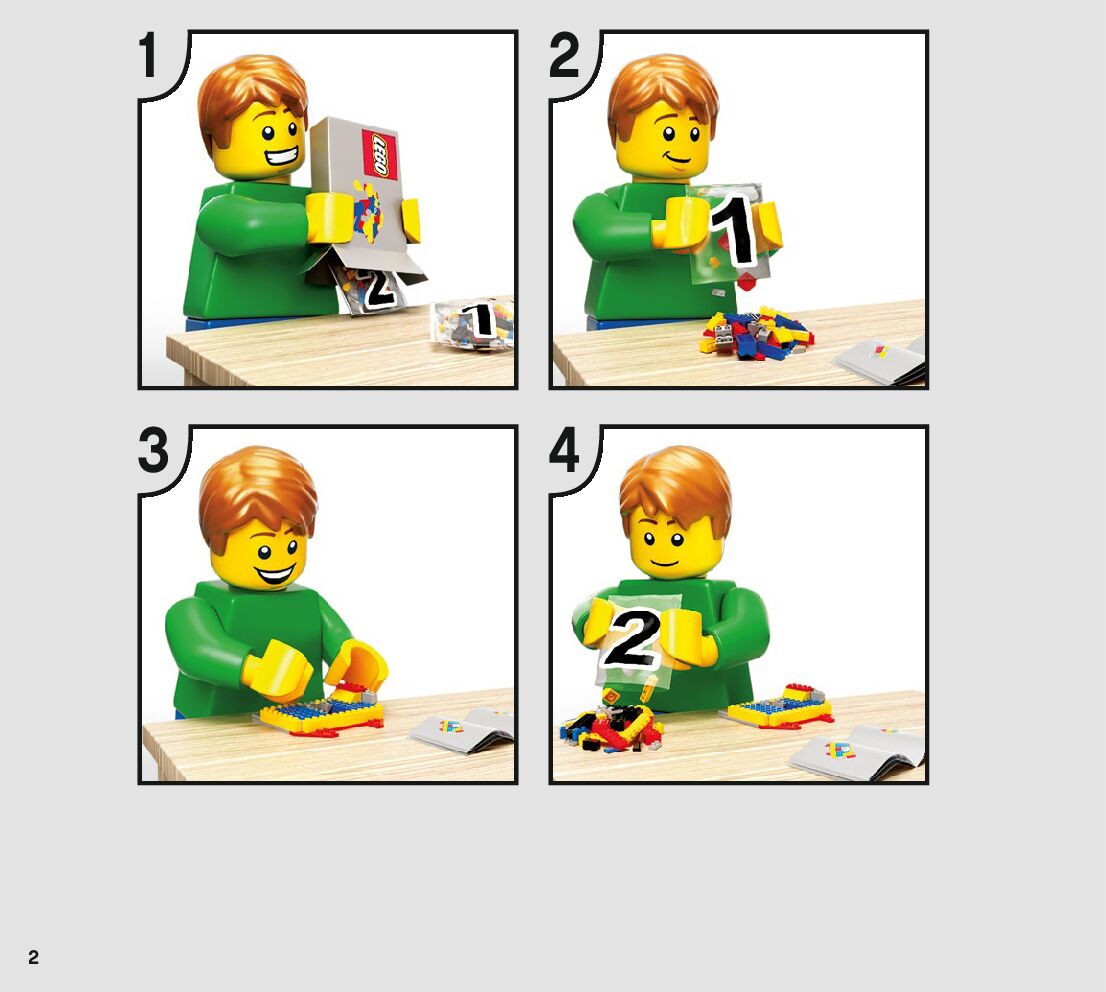 1

LEGO

2

1

2

1

3

4

2

2