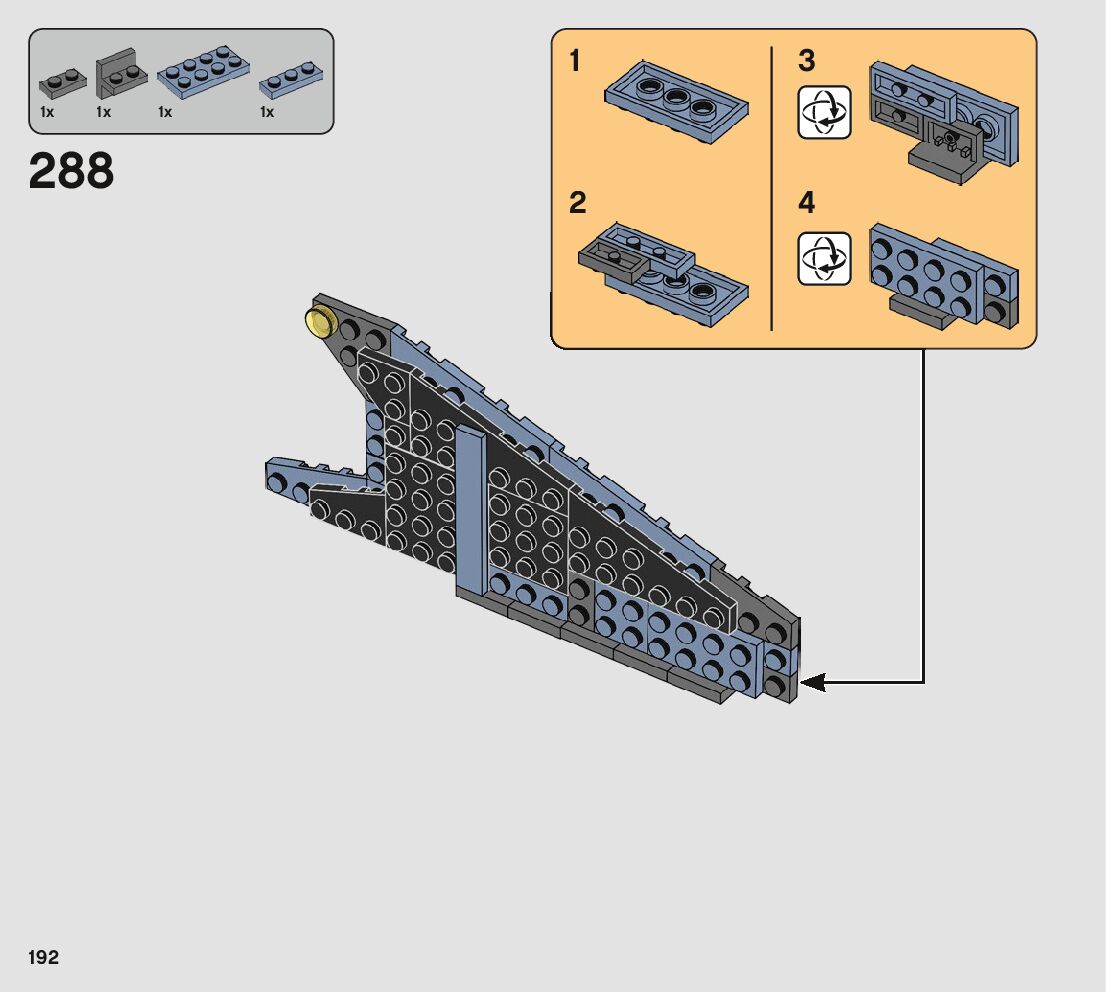 1x 1x 1x 1x

288

1

2

3

4

192