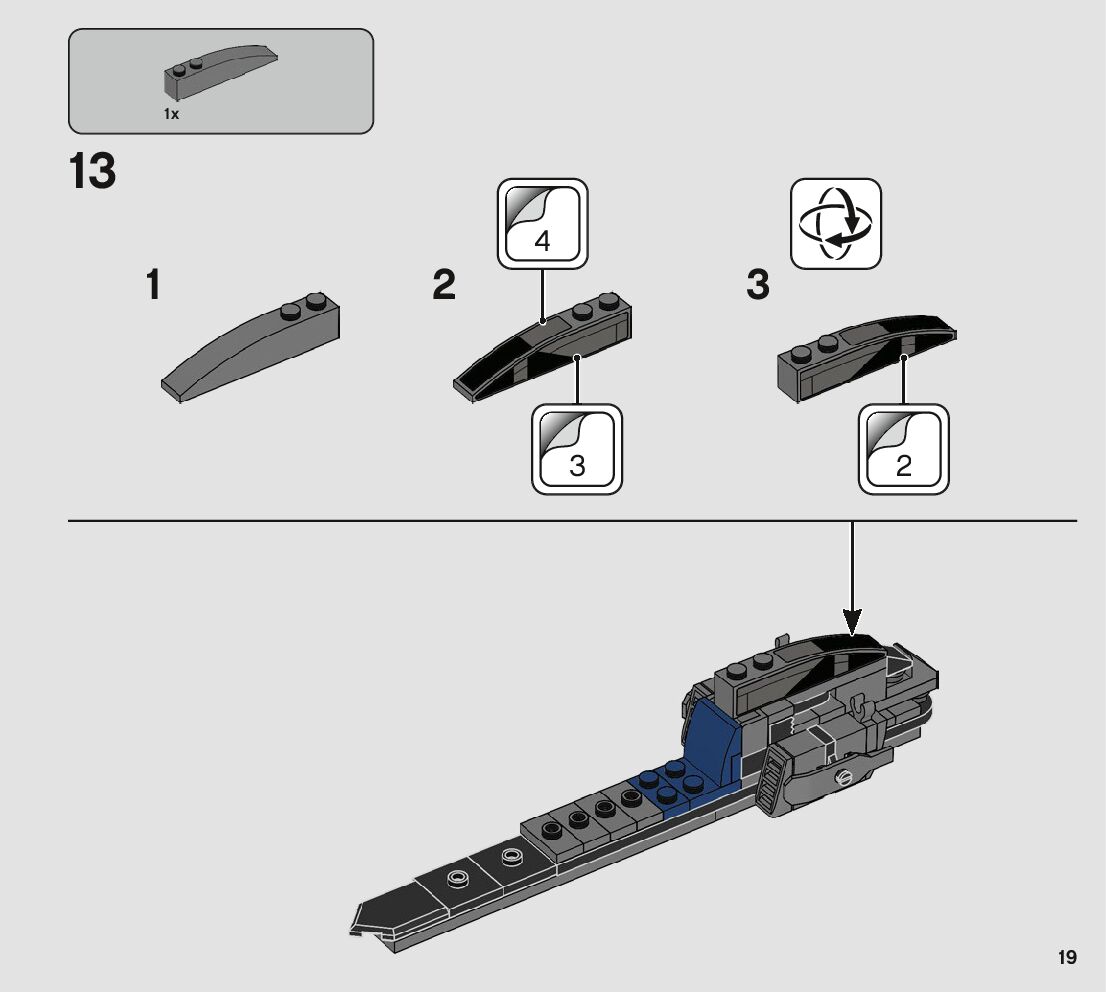 1x

13

1

2

4

3

3

2

19