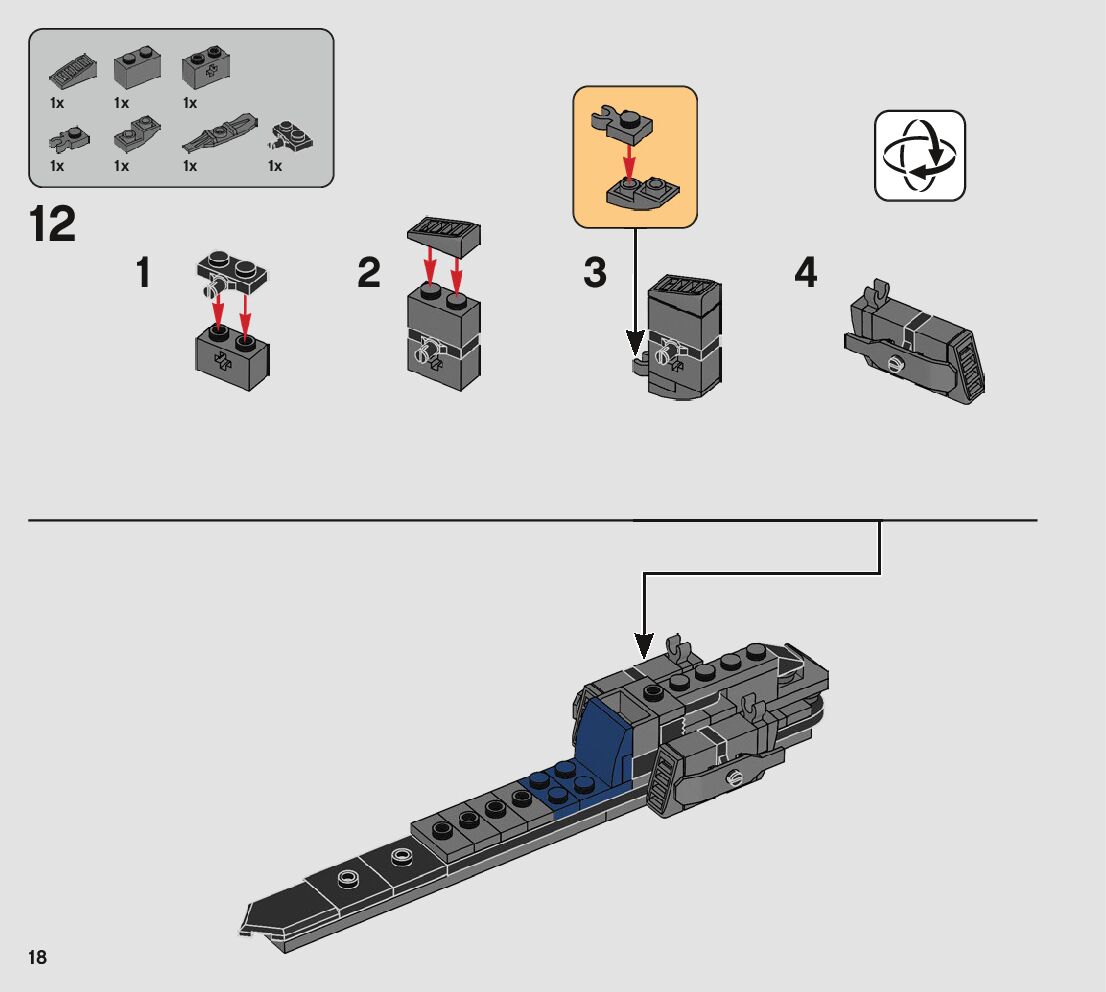 1x 1x 1x
1x 1x 1x 1x

12

1

2

3

4

18