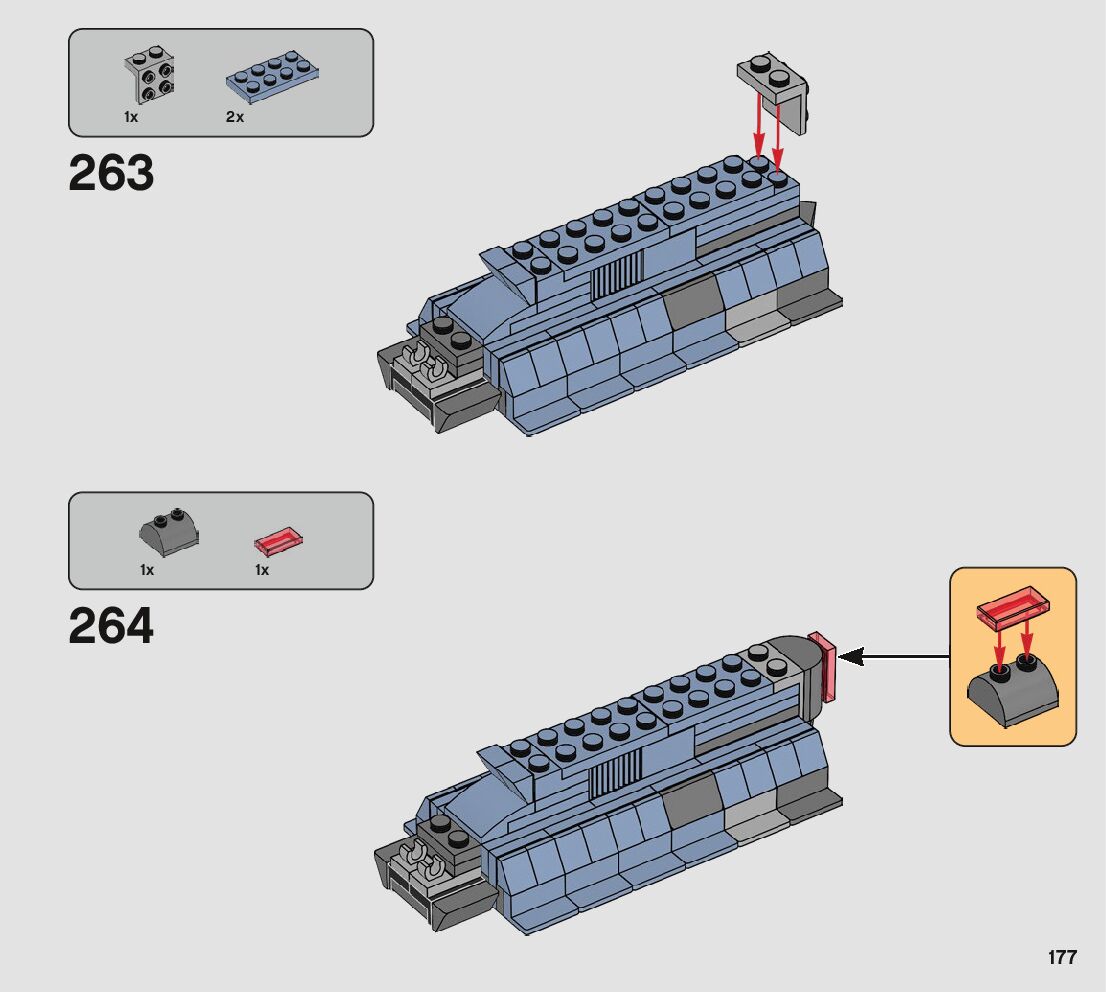 1x 2x

263

1x 1x

264

177