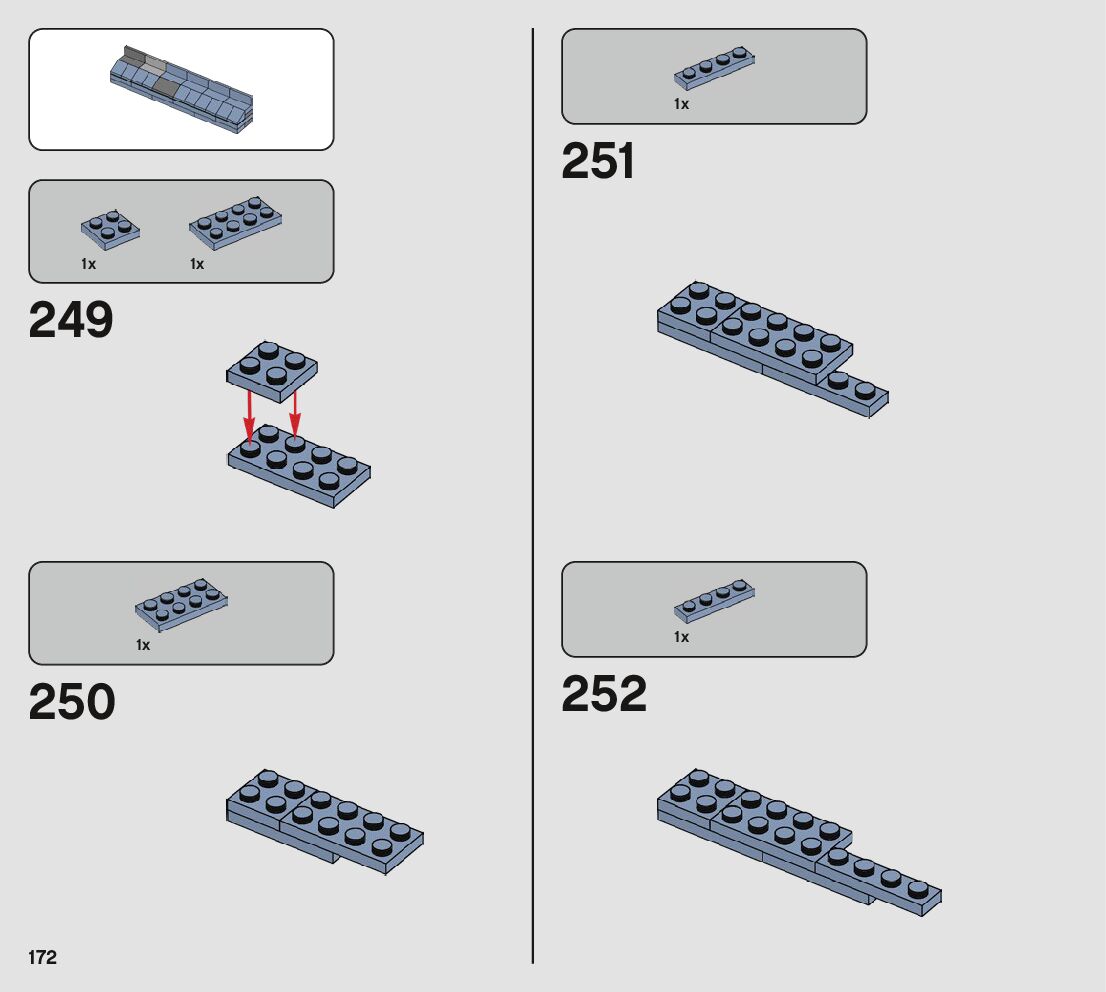 1x 1x

249

1x

250

172

1x

251

1x

252