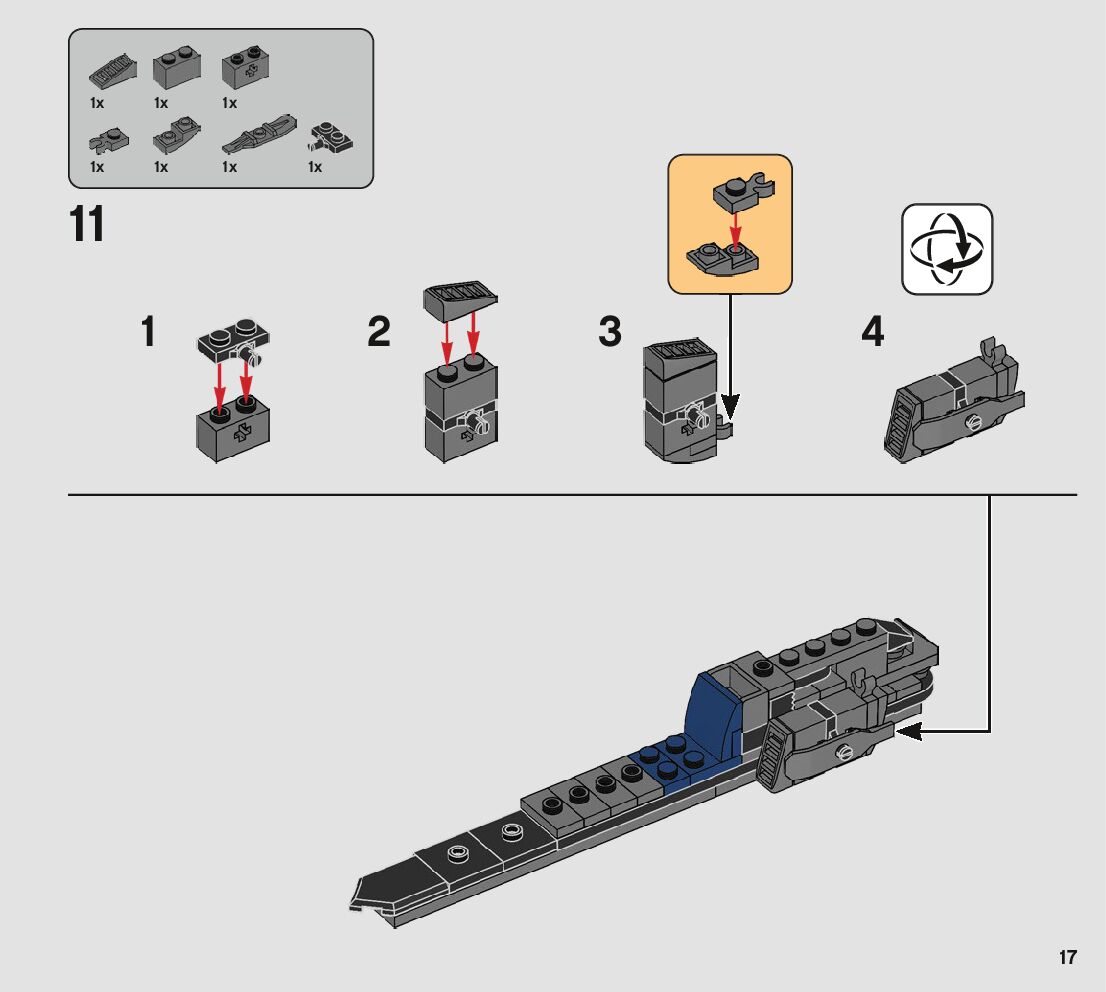 1x 1x 1x
1x 1x 1x 1x

11

1

2

3

4

17