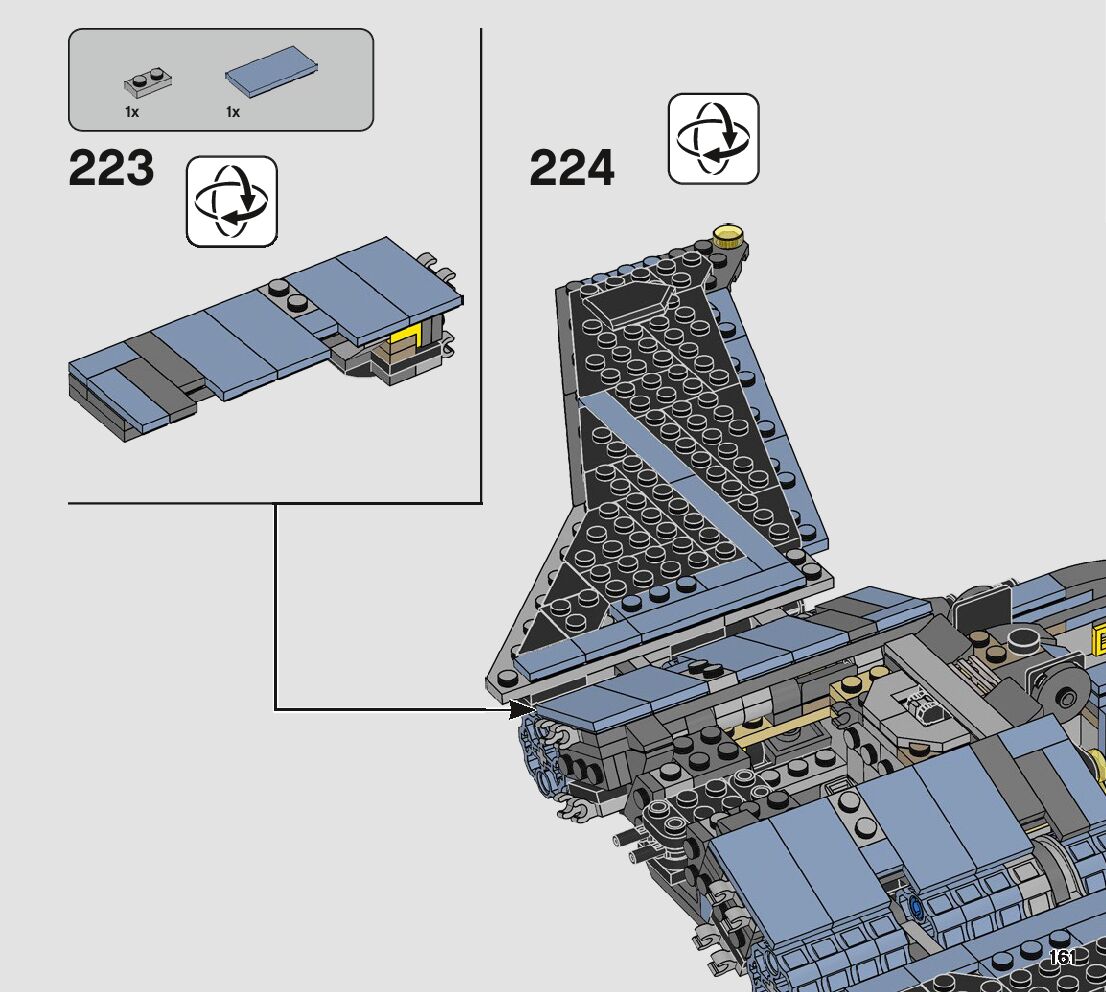 1x 1x

223

224

161