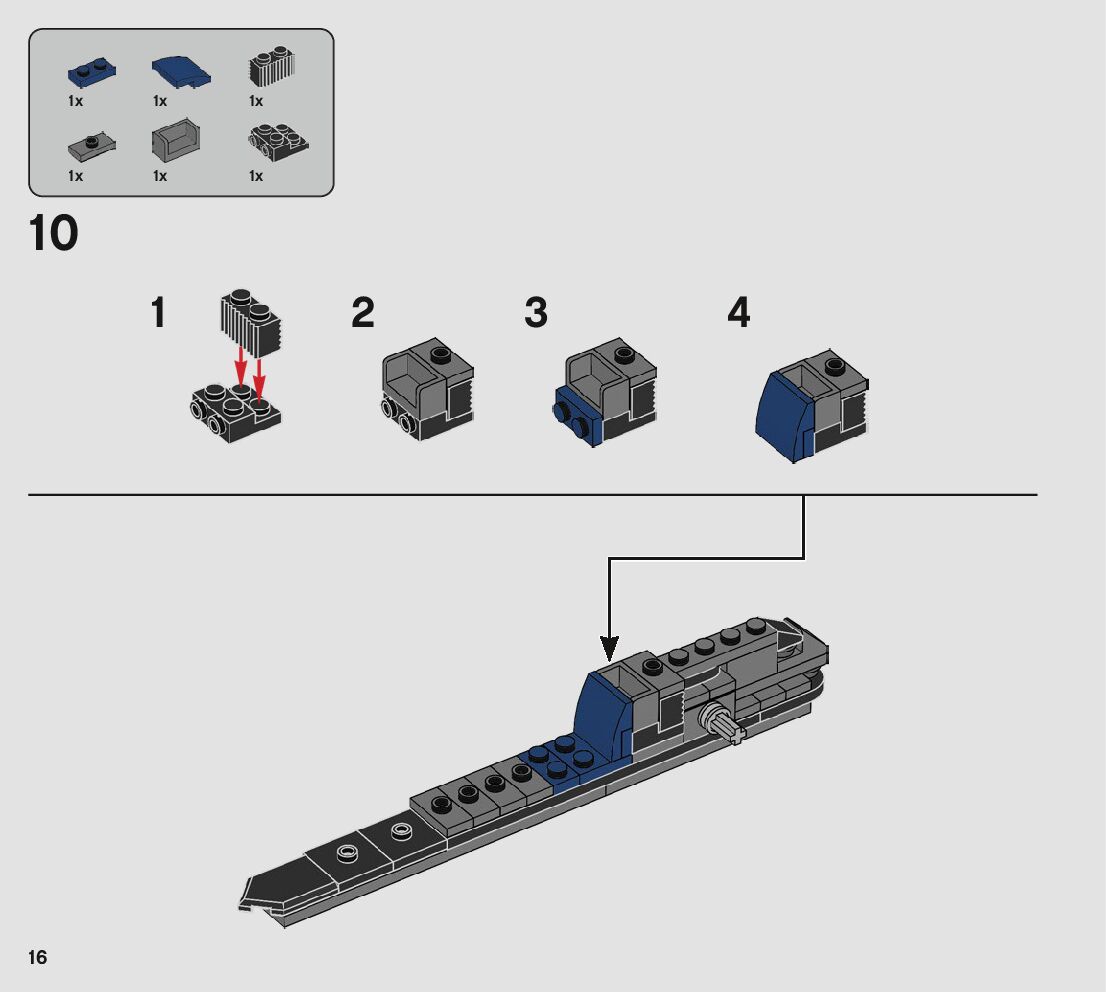 1x 1x 1x
1x 1x 1x

10

1

2

3

4

16