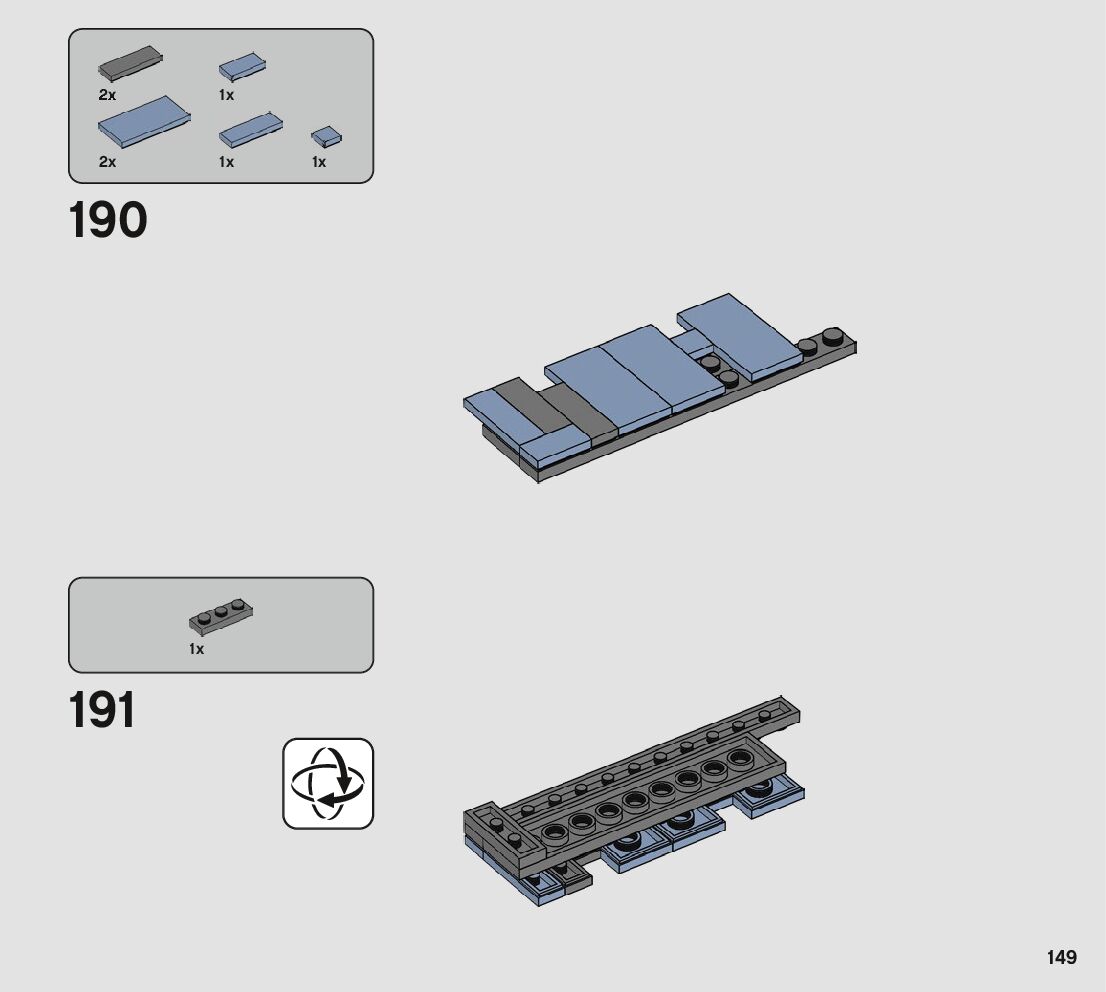 2x
1x
2x
1x
1x

190

1x

191

149