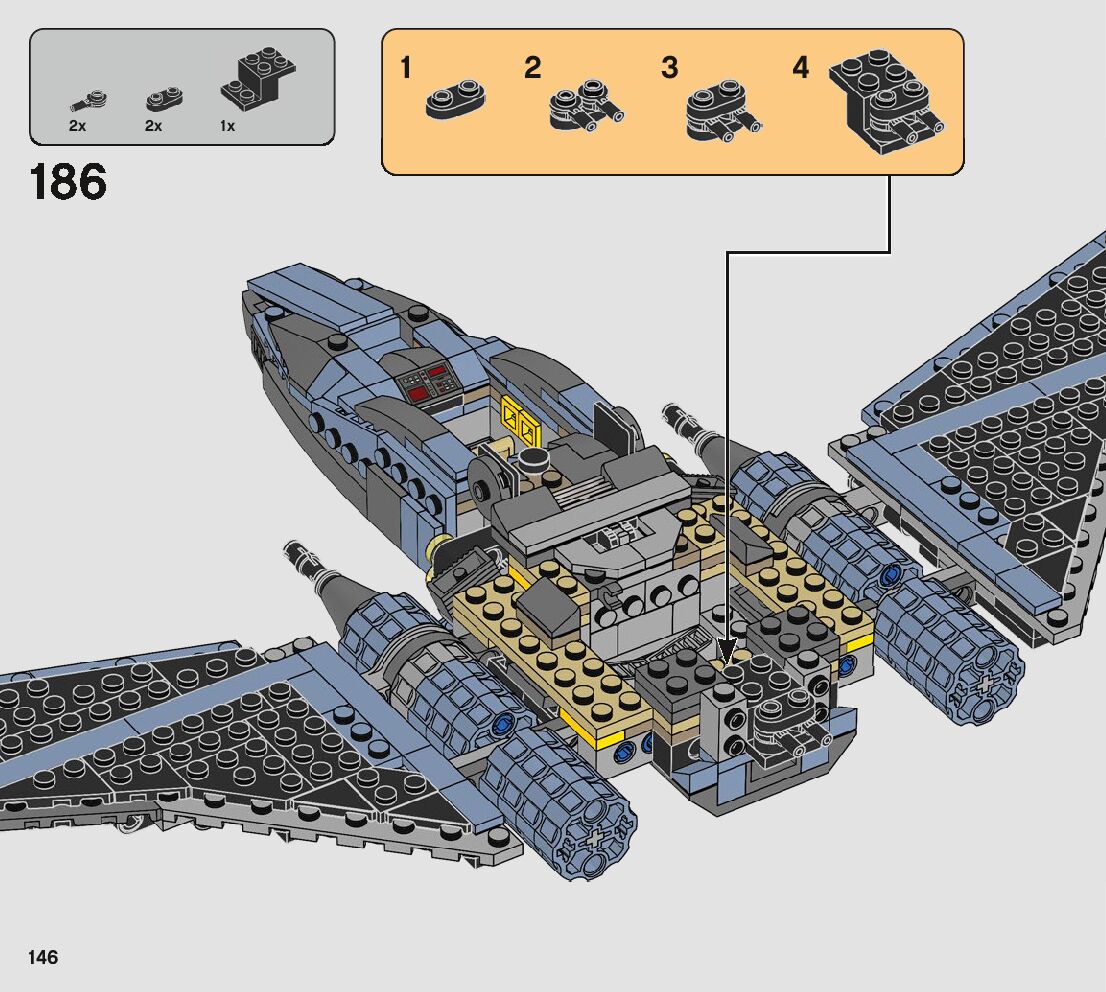 2x 2x 1x

186

1 2 3 4

146