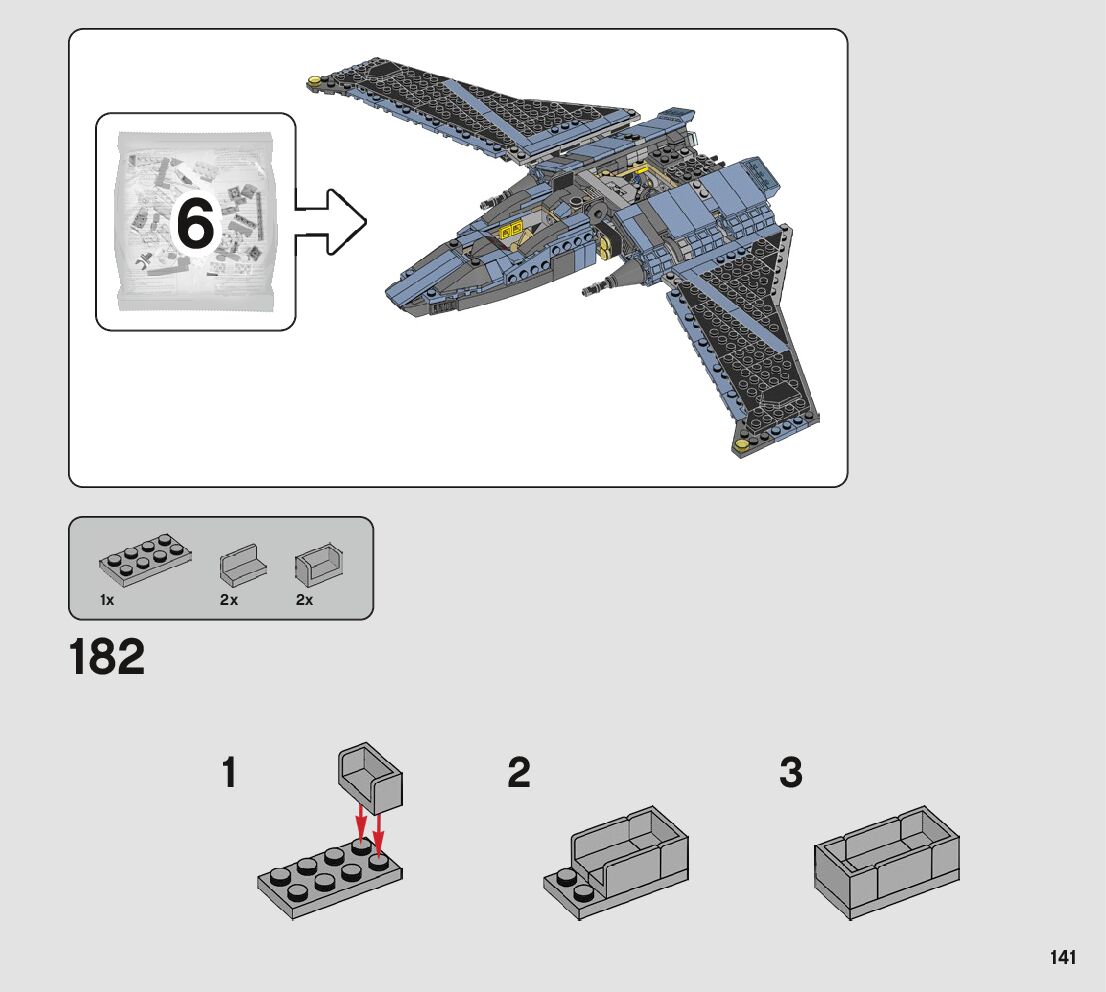 6

1x 2x 2x

182

1

2

3

141