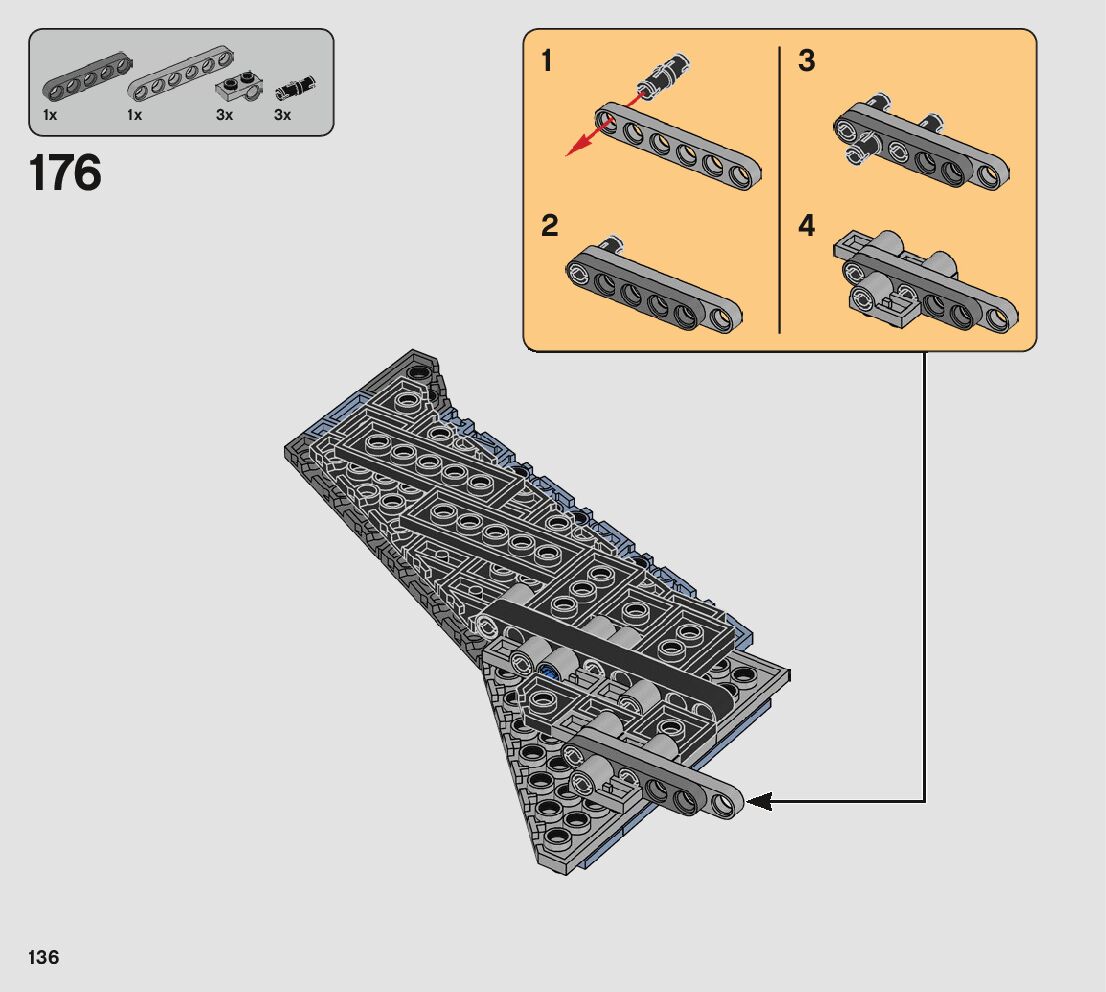 1x 1x 3x 3x

176

1

2

3

4

136