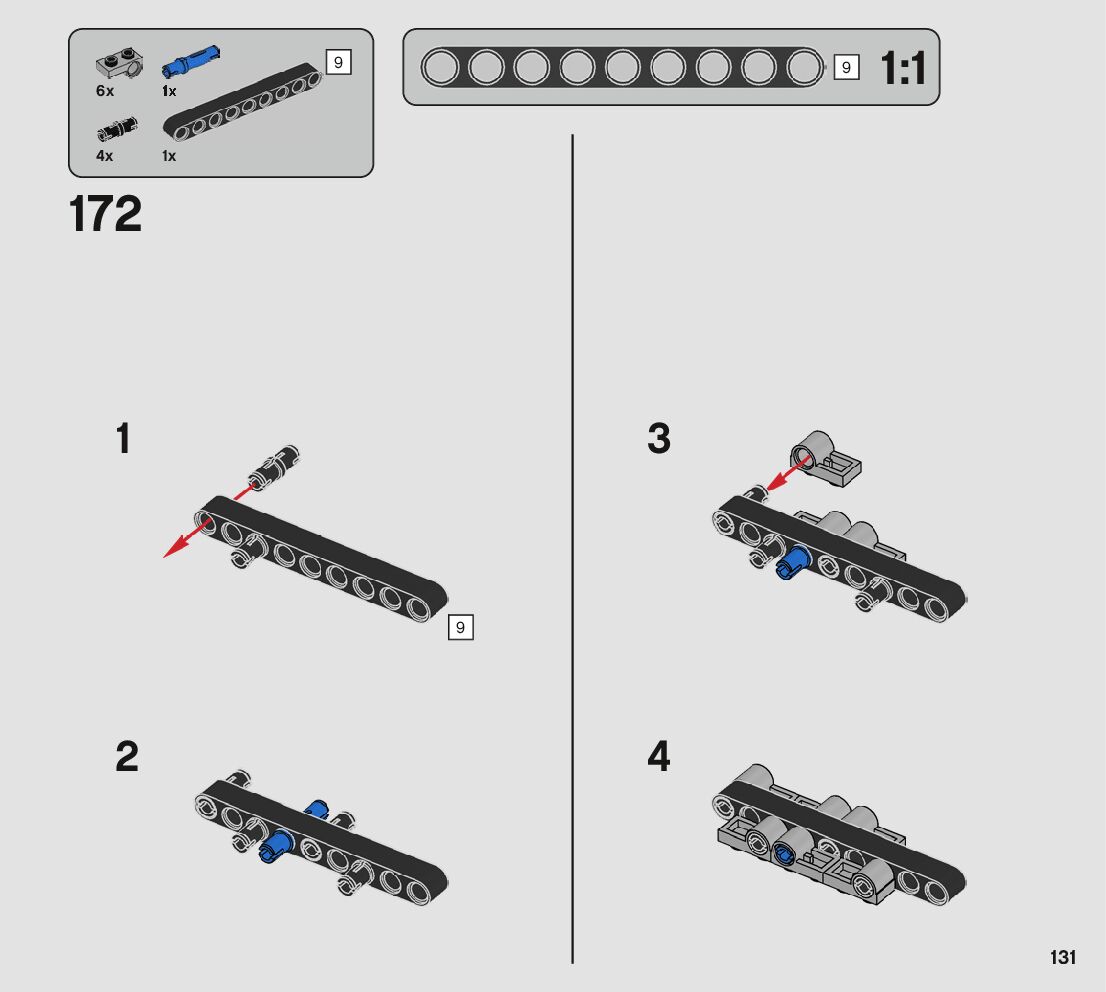 6x
1x
9
4x
1x

9 1:1

172

1

9

2

3

4

131