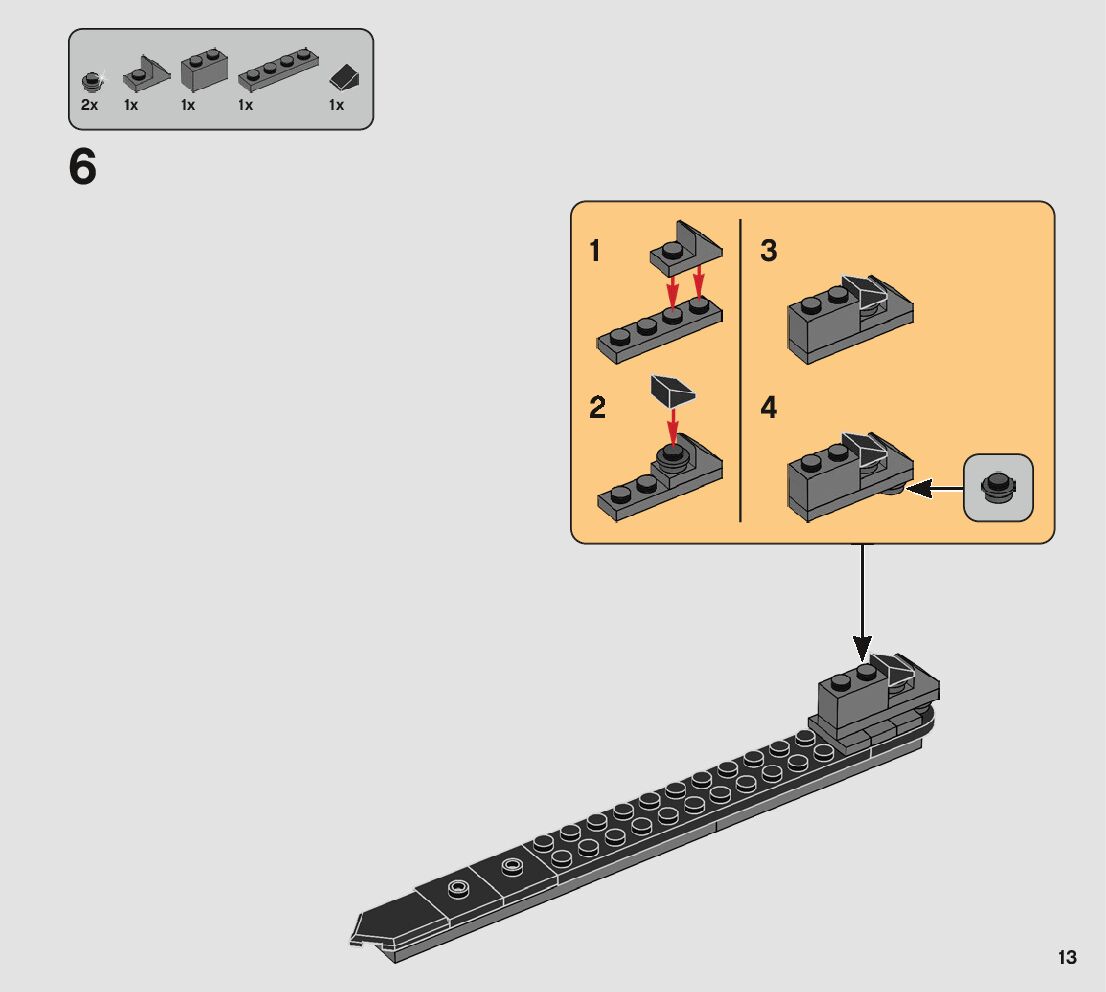 2x 1x 1x 1x 1x

6

1

2

3

4

13